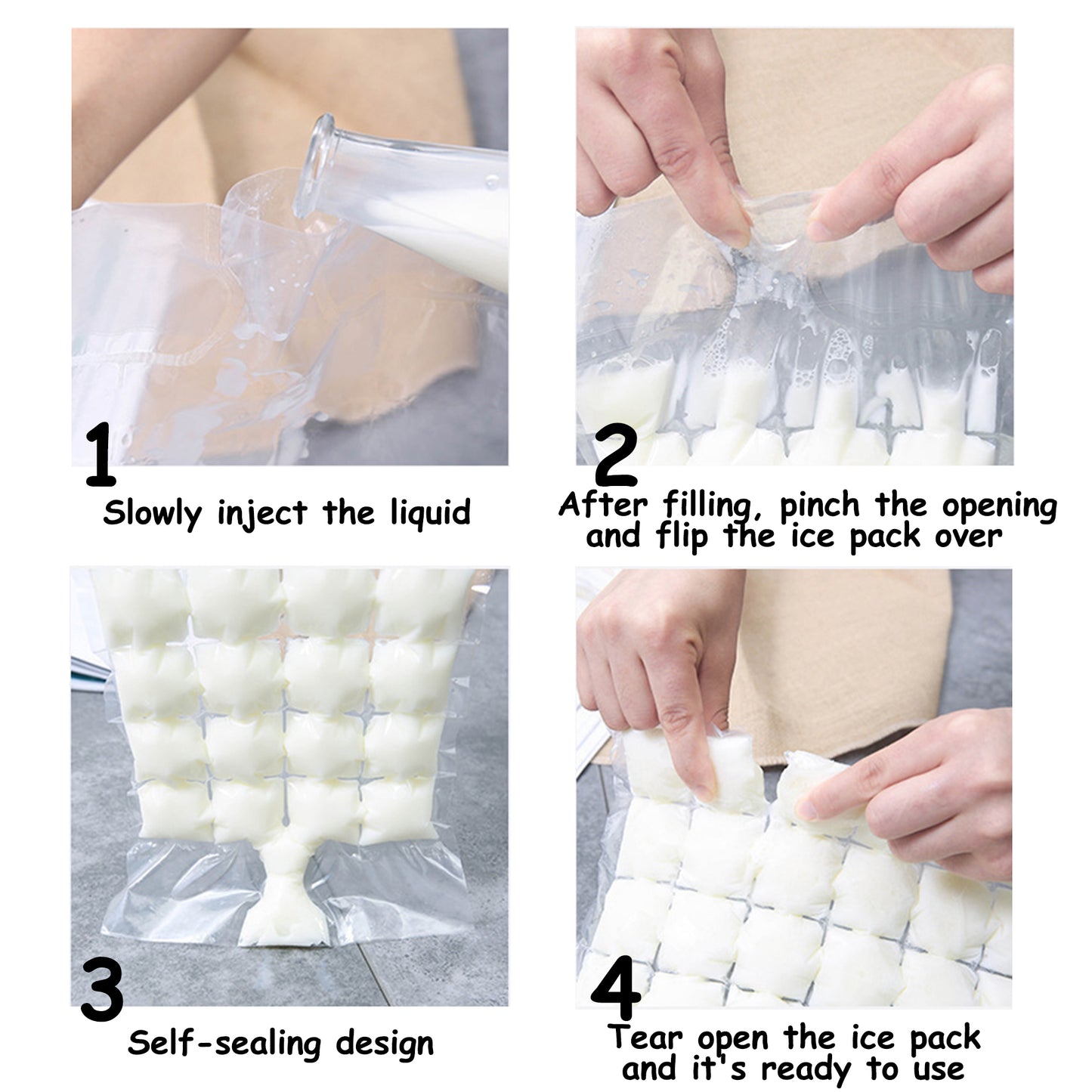 1
Slowly inject the liquid

2
After filling, pinch the opening and flip the ice pack over

3
Self-sealing design

4
Tear open the ice pack and it's ready to use