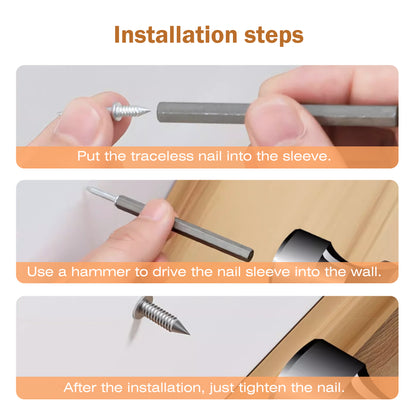 Installation steps

Put the traceless nail into the sleeve.

Use a hammer to drive the nail sleeve into the wall.

After the installation, just tighten the nail.