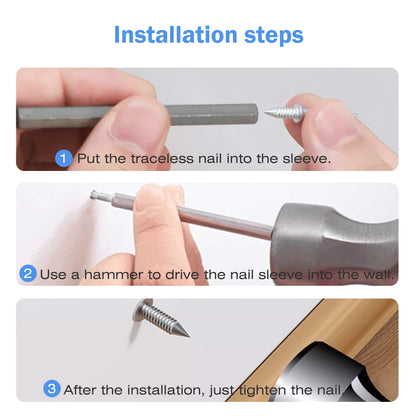 Installation steps

1 Put the traceless nail into the sleeve.

2 Use a hammer to drive the nail sleeve into the wall.

3 After the installation, just tighten the nail.