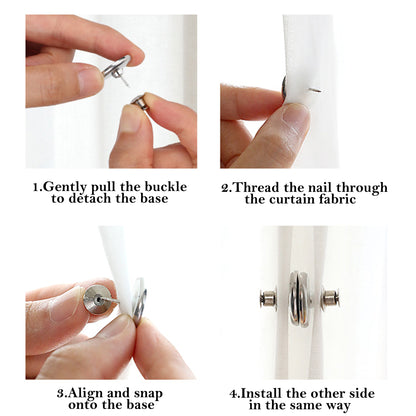 1.Gently pull the buckle to detach the base

2.Thread the nail through the curtain fabric

3.Align and snap onto the base

4.Install the other side in the same way