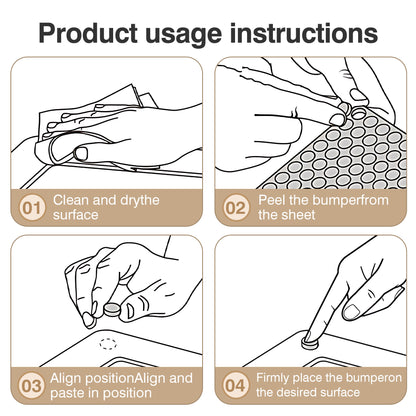 Product usage instructions

01 Clean and drythe surface

02 Peel the bumperfrom the sheet

03 Align positionAlign and paste in position

04 Firmly place the bumperon the desired surface