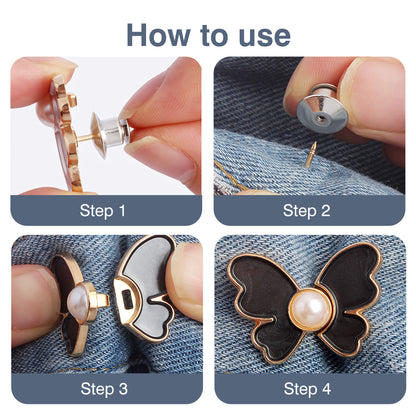 How to use

Step 1

Step 2

Step 3

Step 4