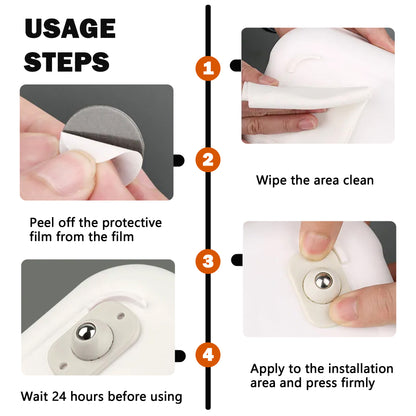 USAGE STEPS

1

Wipe the area clean

2

Peel off the protective film from the film

3

Apply to the installation area and press firmly

4

Wait 24 hours before using