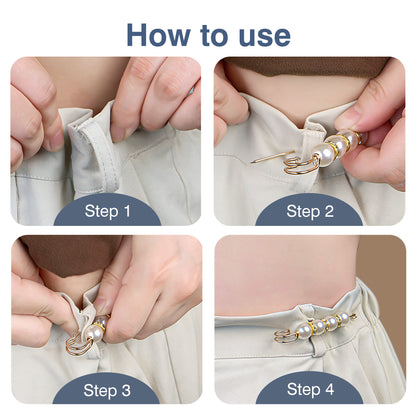 How to use

Step 1

Step 2

Step 3

Step 4