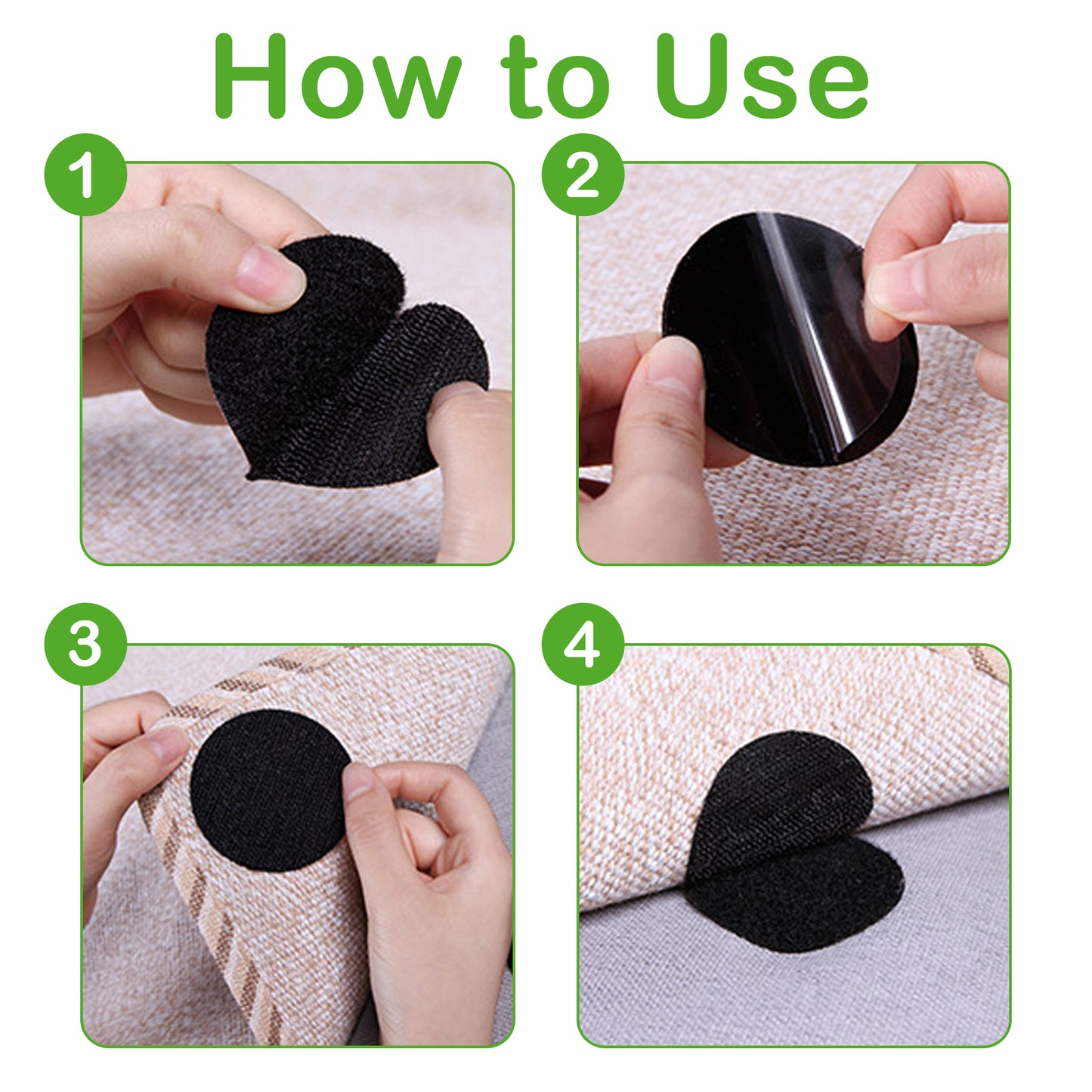 How to Use

1

2

3

4