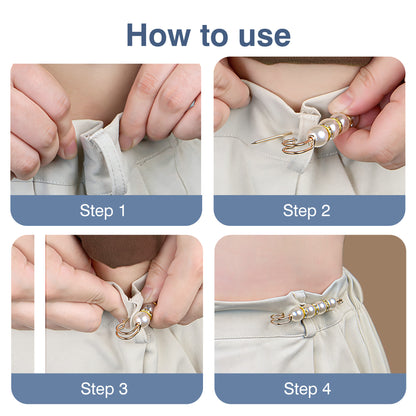 How to use

Step 1

Step 2

Step 3

Step 4