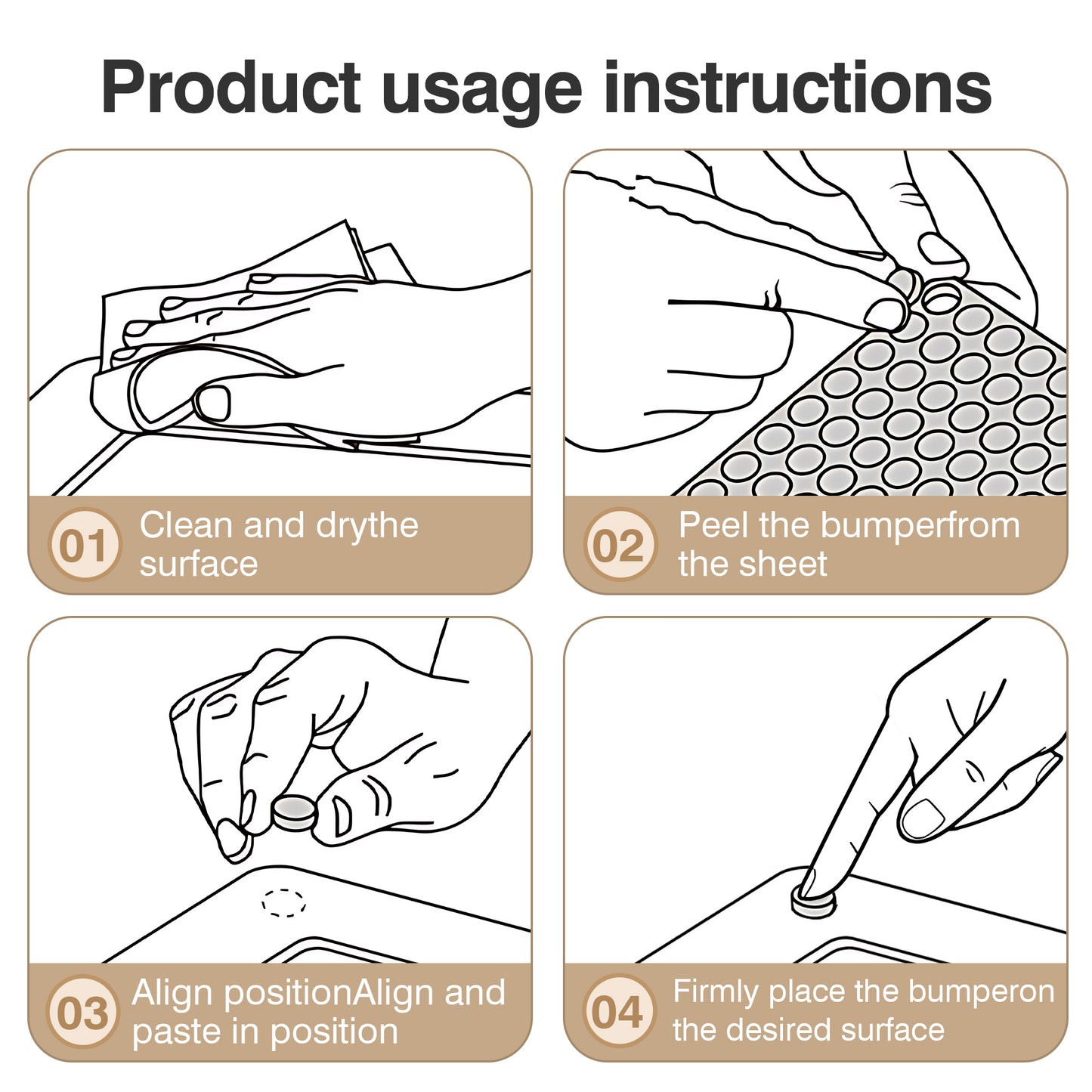 Product usage instructions

01 Clean and drythe surface

02 Peel the bumperfrom the sheet

03 Align positionAlign and paste in position

04 Firmly place the bumperon the desired surface