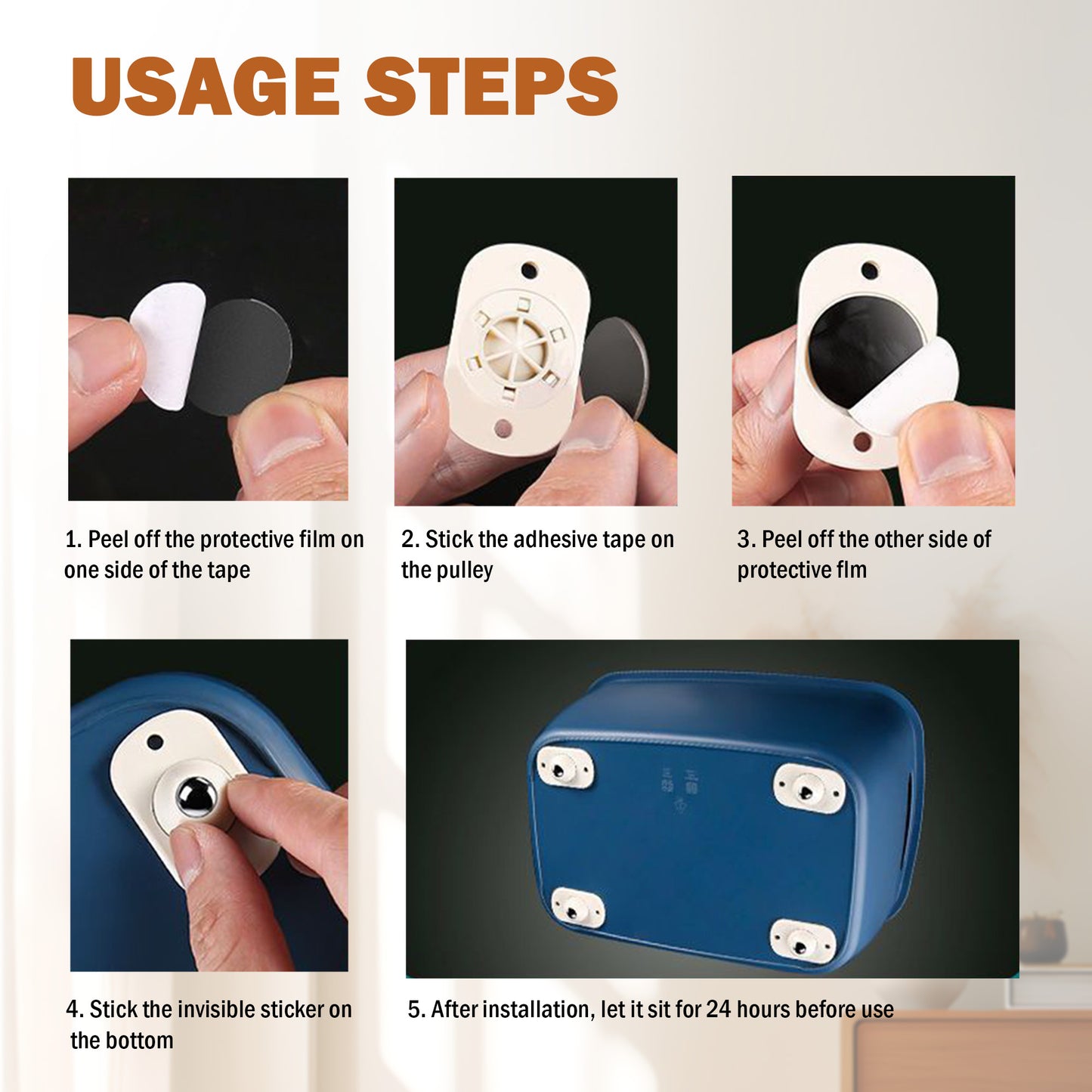 USAGE STEPS

1. Peel off the protective film on one side of the tape

2. Stick the adhesive tape on the pulley

3. Peel off the other side of protective flm

4. Stick the invisible sticker on the bottom

5. After installation, let it sit for 24 hours before use