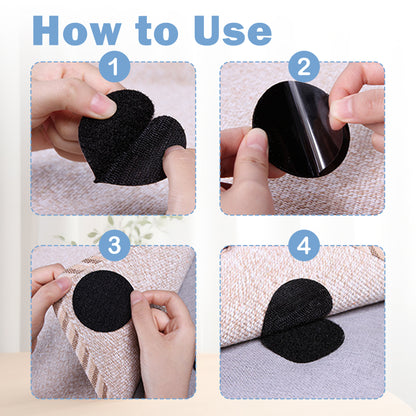 How to Use

1

2

3

4