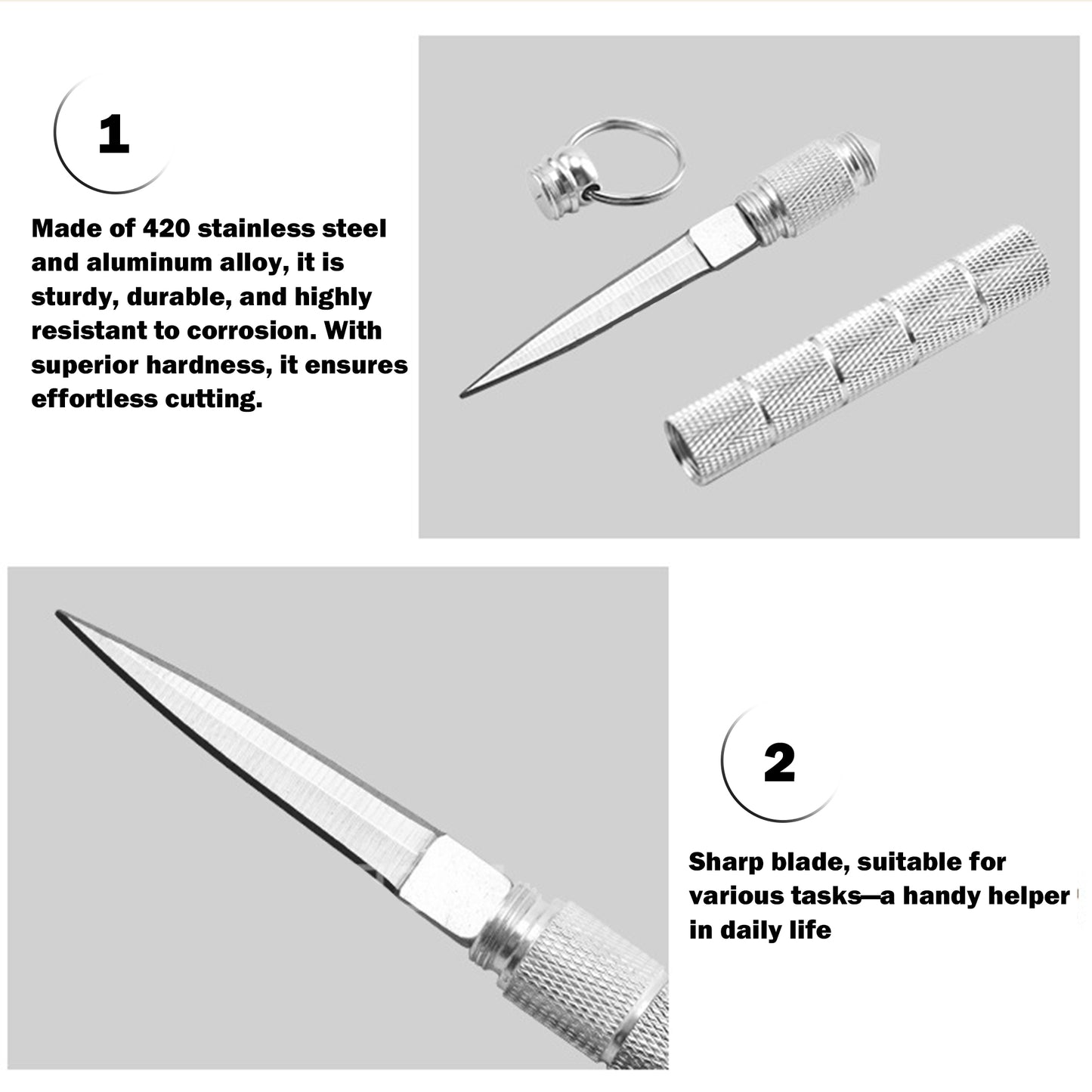 1

Made of 420 stainless steel and aluminum alloy, it is sturdy, durable, and highly resistant to corrosion. With superior hardness, it ensures effortless cutting.

2

Sharp blade, suitable for various tasks—a handy helper in daily life