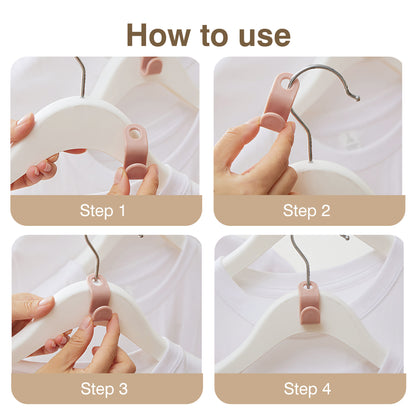 How to use

Step 1

Step 2

Step 3

Step 4