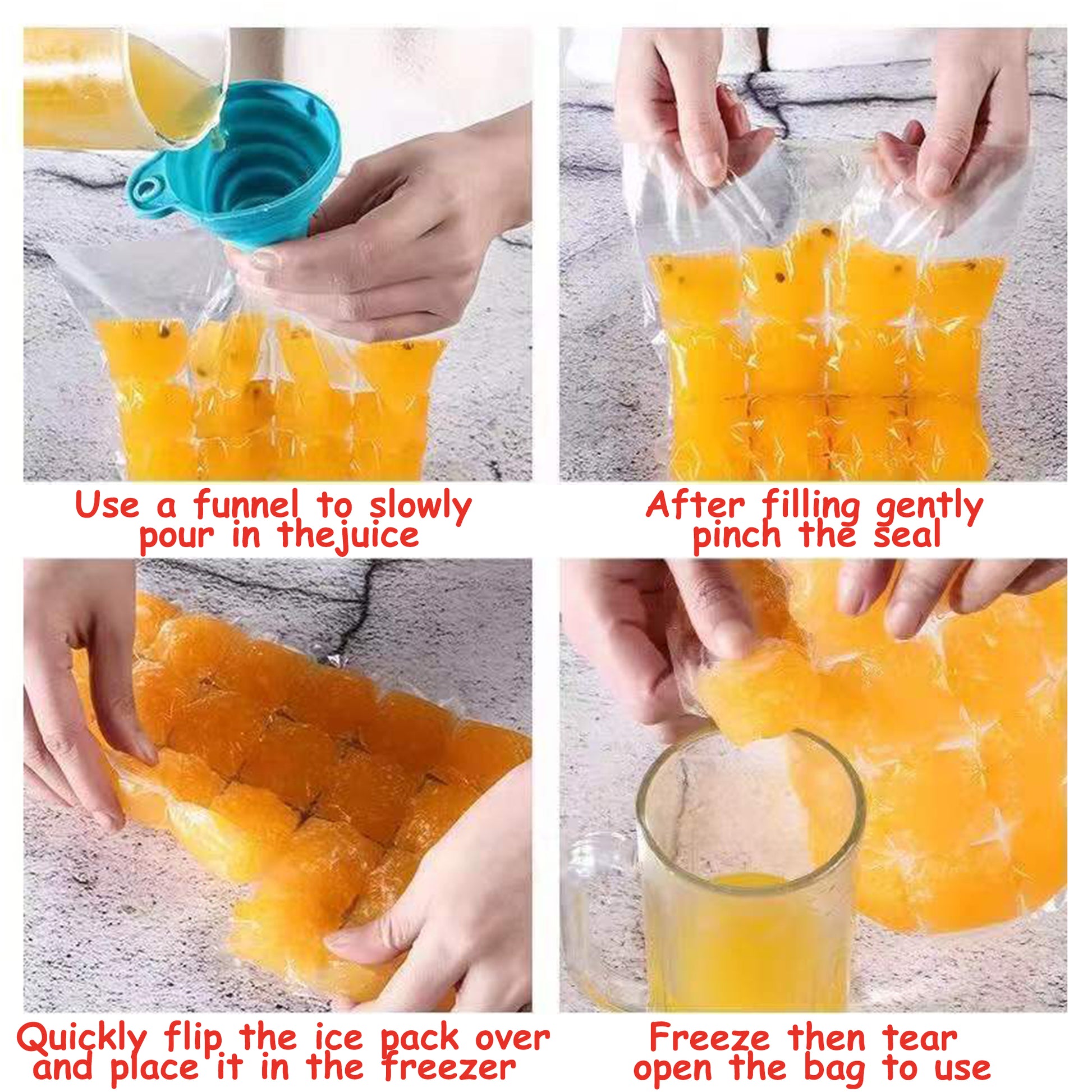 Use a funnel to slowly pour in thejuice

After filling gently pinch the seal

Quickly flip the ice pack over and place it in the freezer

Freeze then tear open the bag to use