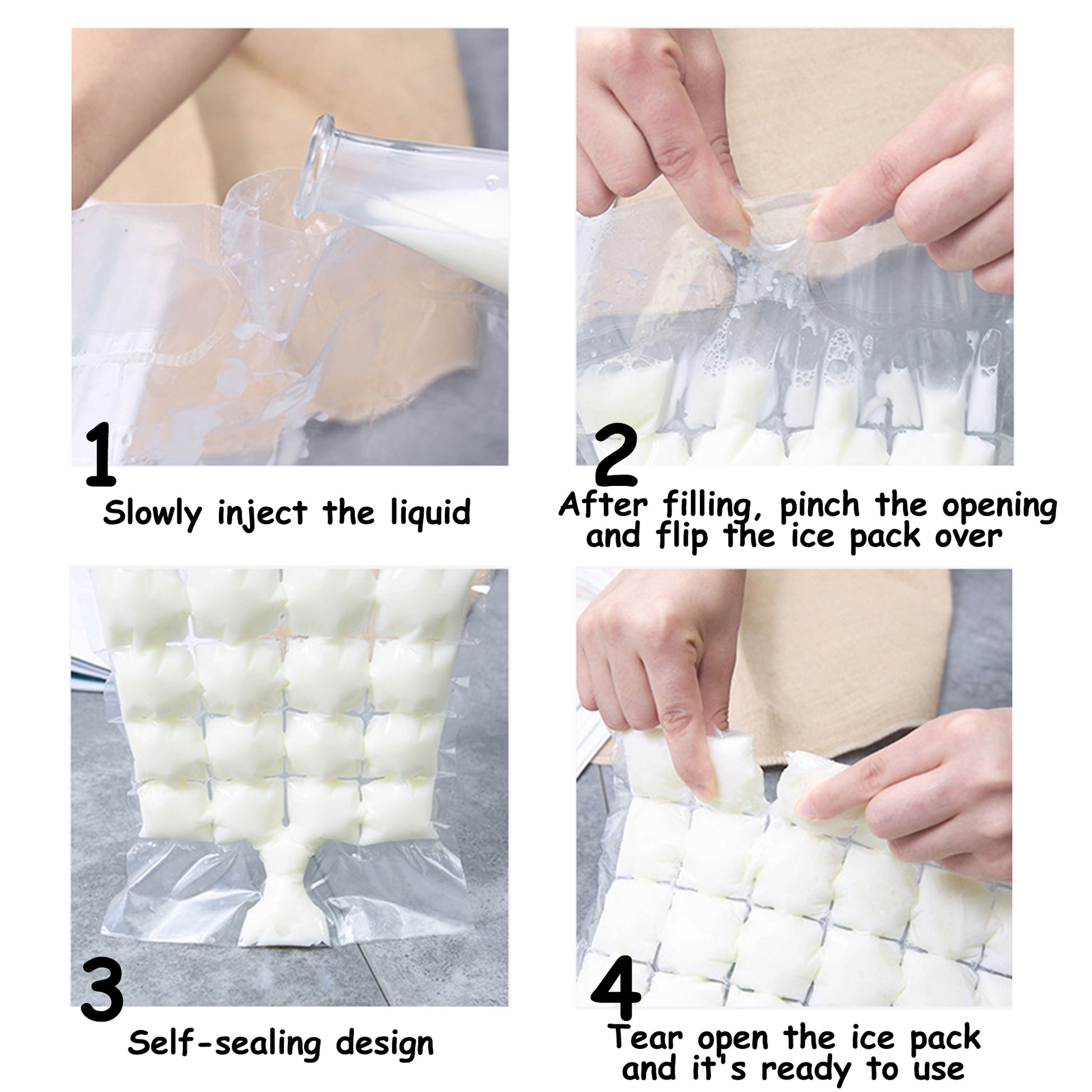 1

Slowly inject the liquid

2

After filling, pinch the opening and flip the ice pack over

3

Self-sealing design

4

Tear open the ice pack and it's ready to use