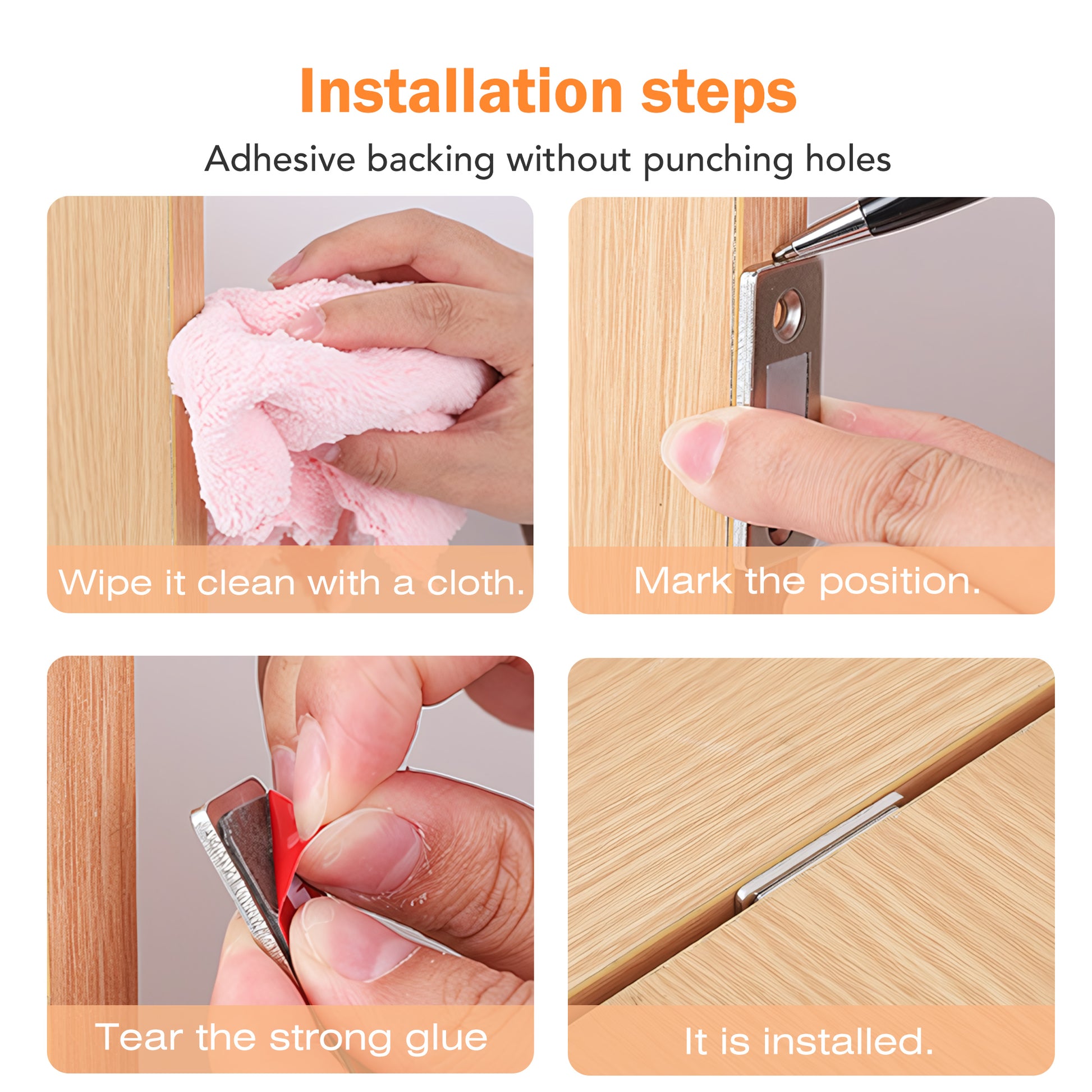 Installation steps

Adhesive backing without punching holes

Wipe it clean with a cloth.

Mark the position.

Tear the strong glue

It is installed.