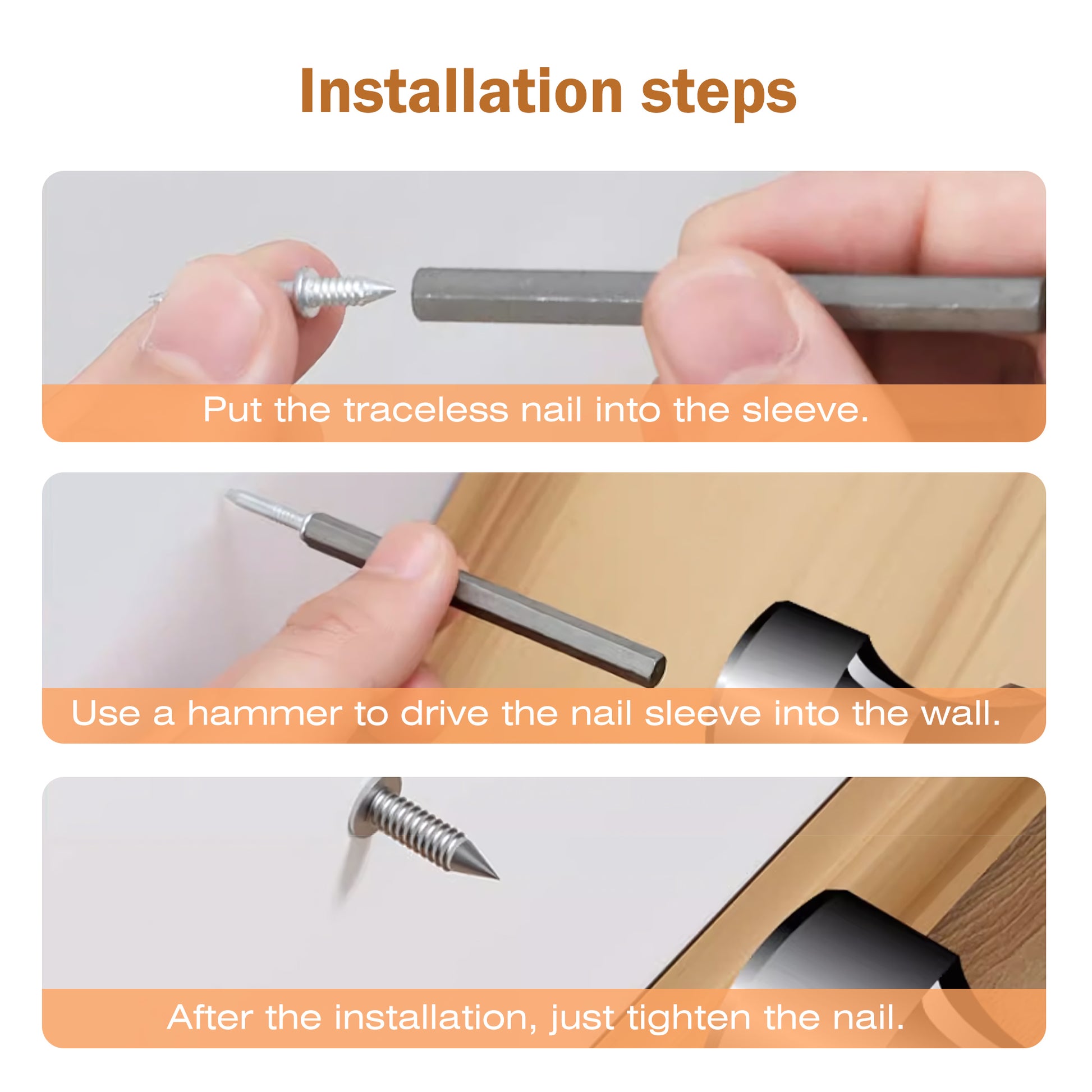 Installation steps

Put the traceless nail into the sleeve.

Use a hammer to drive the nail sleeve into the wall.

After the installation, just tighten the nail.