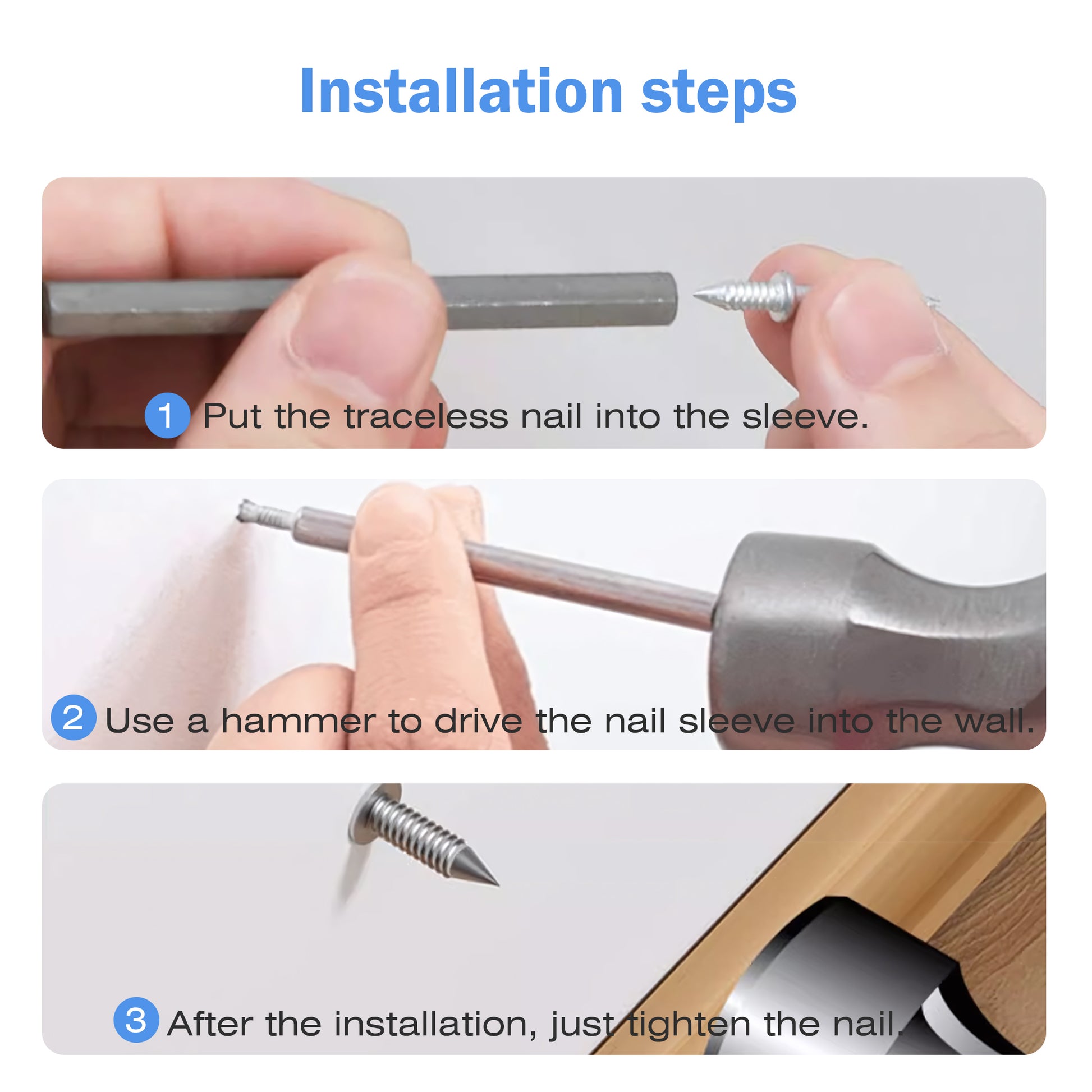 Installation steps

1 Put the traceless nail into the sleeve.

2 Use a hammer to drive the nail sleeve into the wall.

3 After the installation, just tighten the nail.