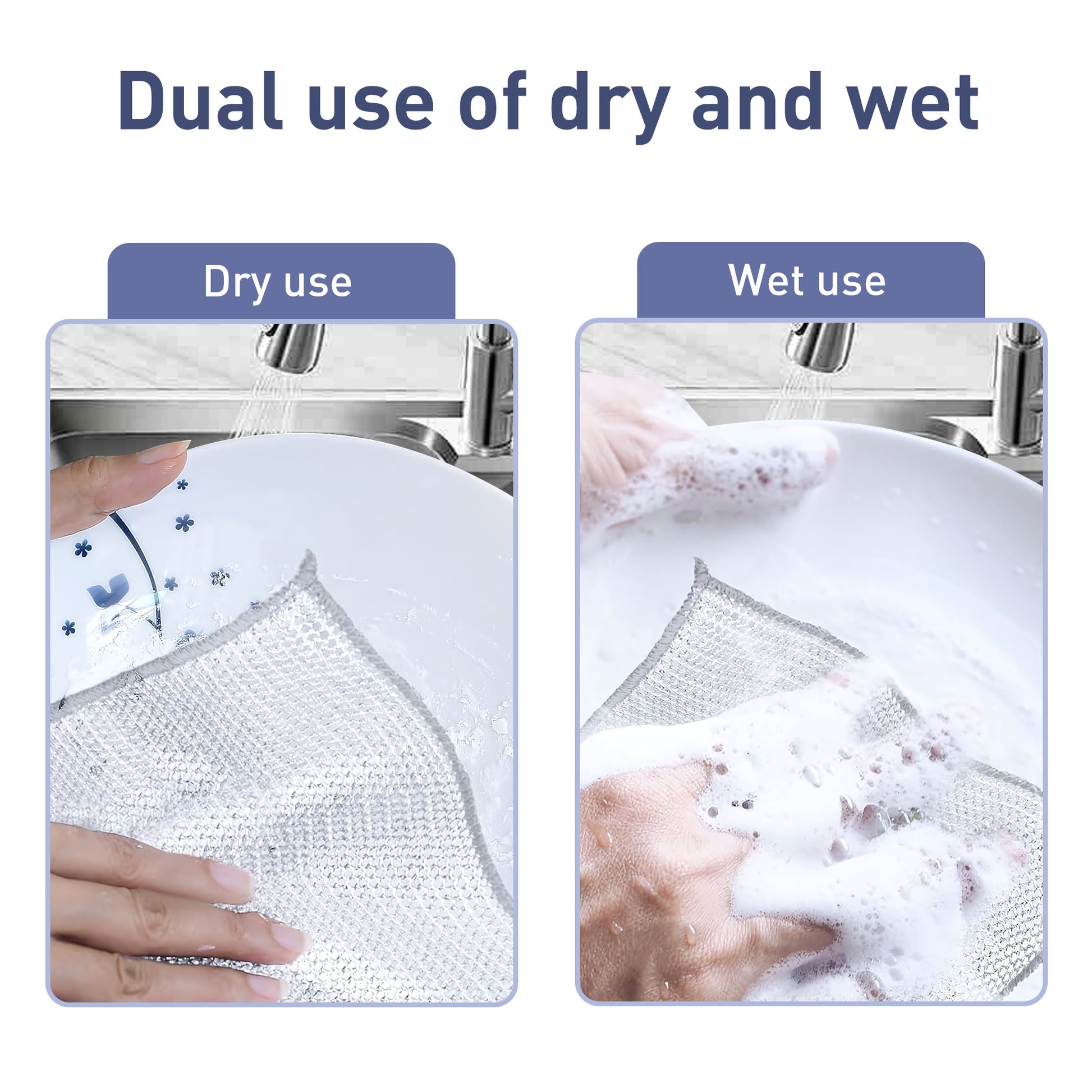 Dual use of dry and wet

Dry use

Wet use