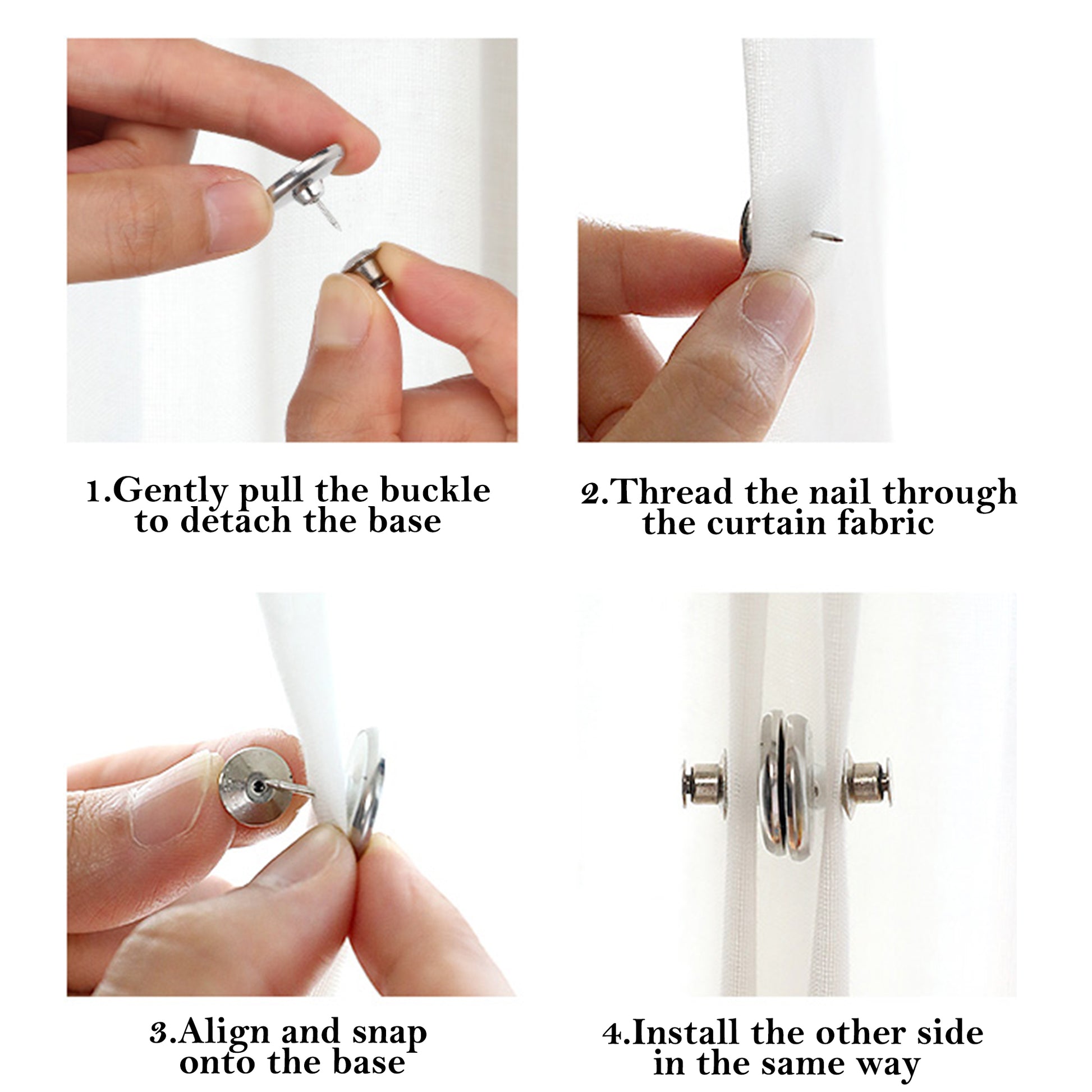 1.Gently pull the buckle to detach the base

2.Thread the nail through the curtain fabric

3.Align and snap onto the base

4.Install the other side in the same way