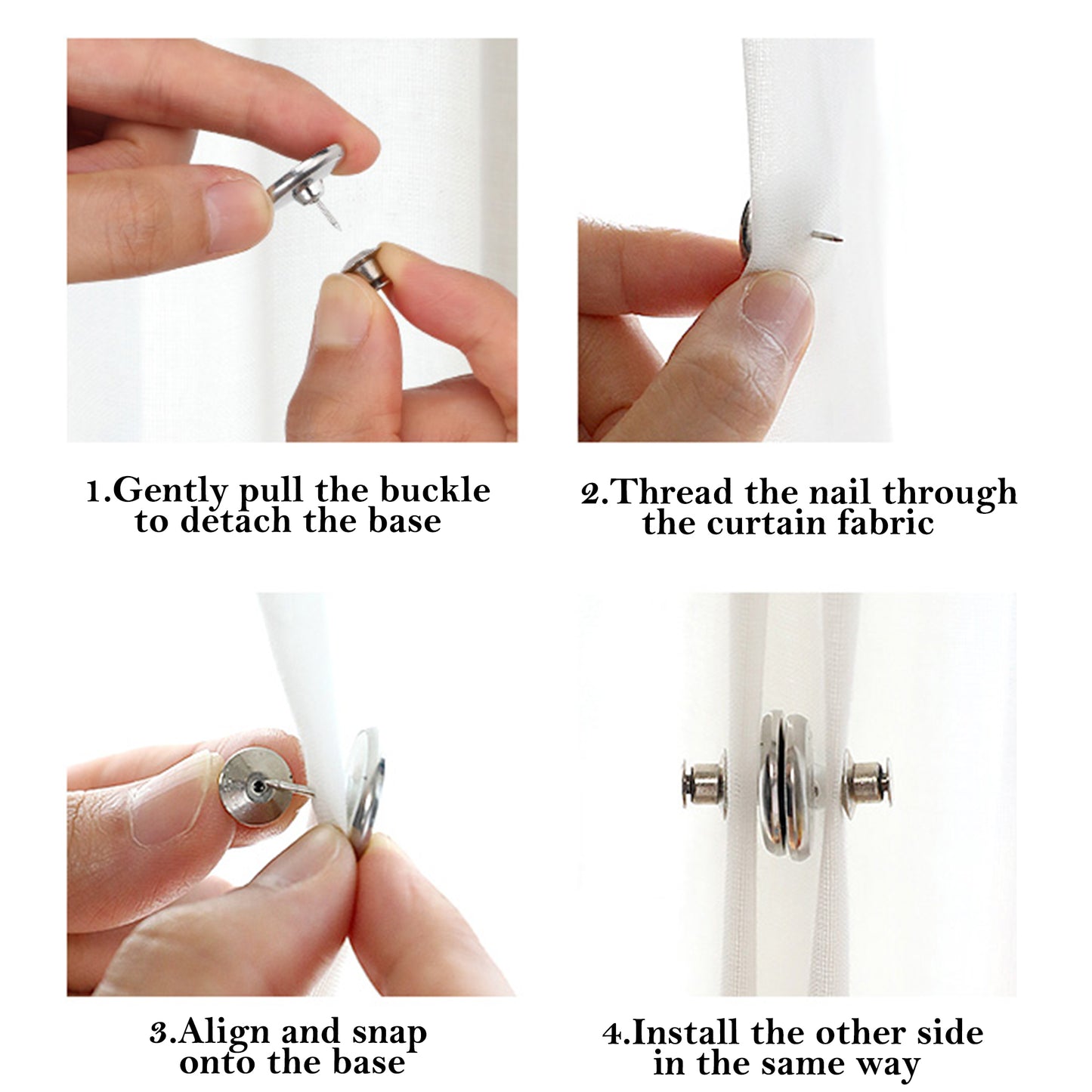 1.Gently pull the buckle to detach the base

2.Thread the nail through the curtain fabric

3.Align and snap onto the base

4.Install the other side in the same way