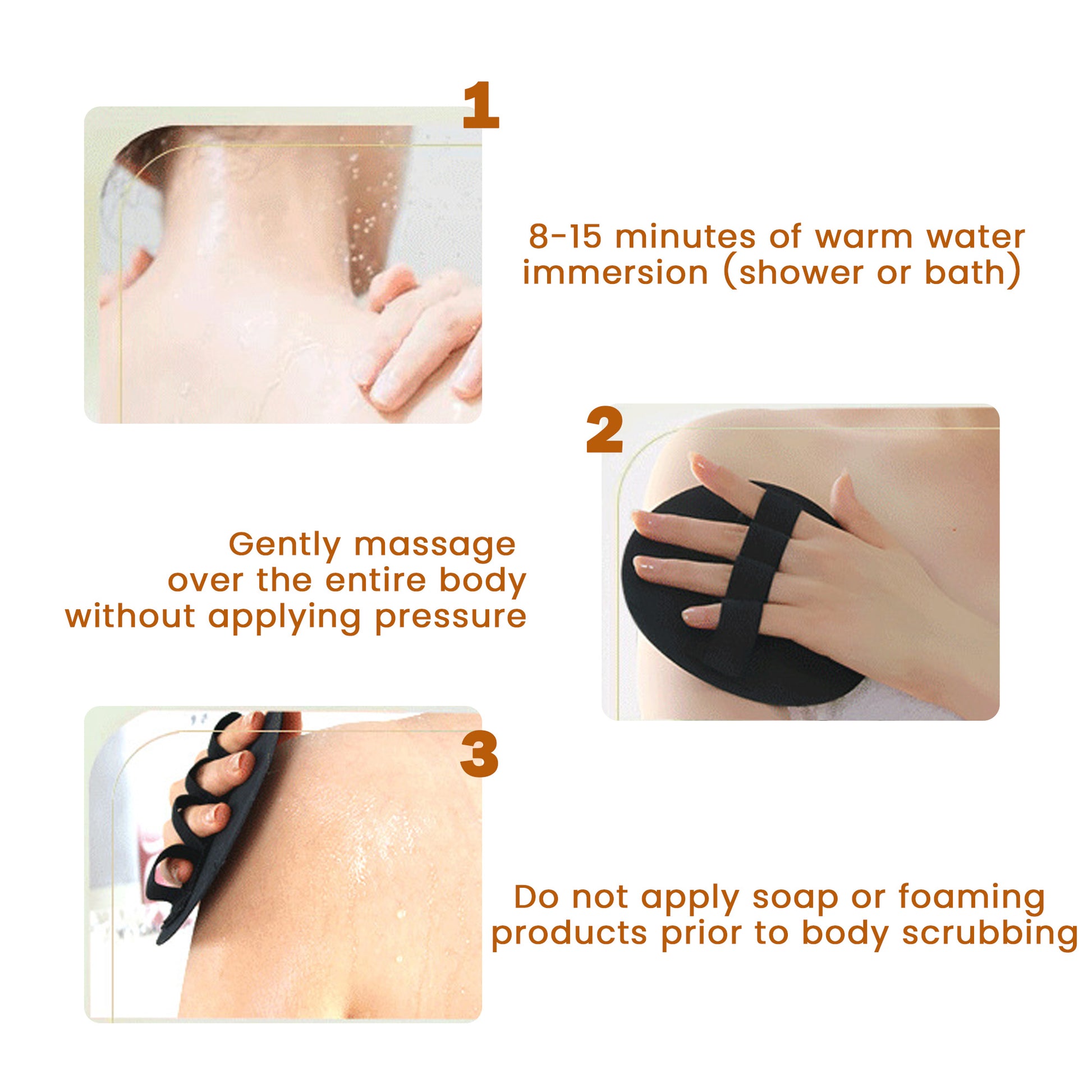 1

8-15 minutes of warm water immersion (shower or bath)

2

Gently massage over the entire body without applying pressure

3

Do not apply soap or foaming products prior to body scrubbing