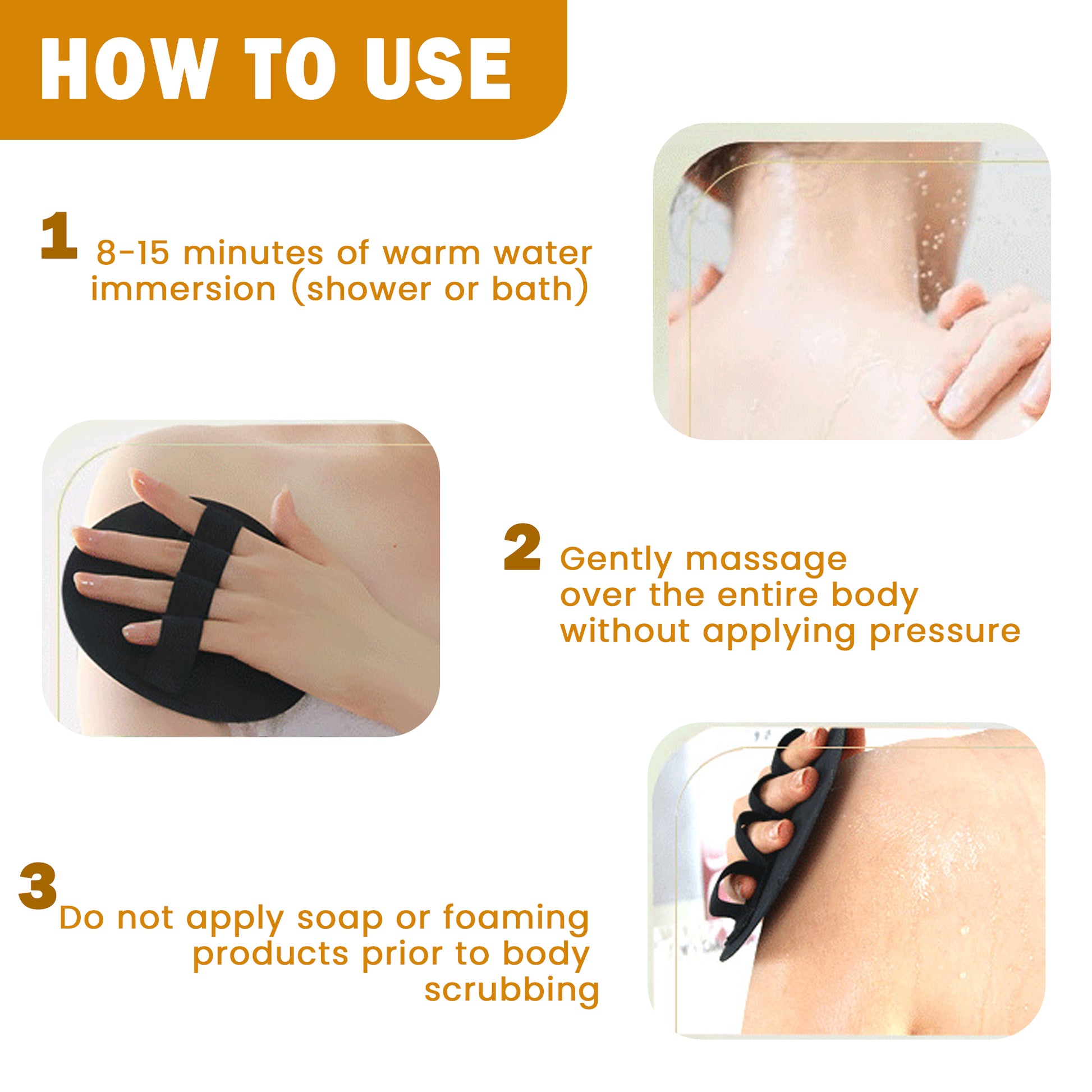 HOW TO USE

1 8-15 minutes of warm water immersion (shower or bath)

2 Gently massage over the entire body without applying pressure

3 Do not apply soap or foaming products prior to body scrubbing