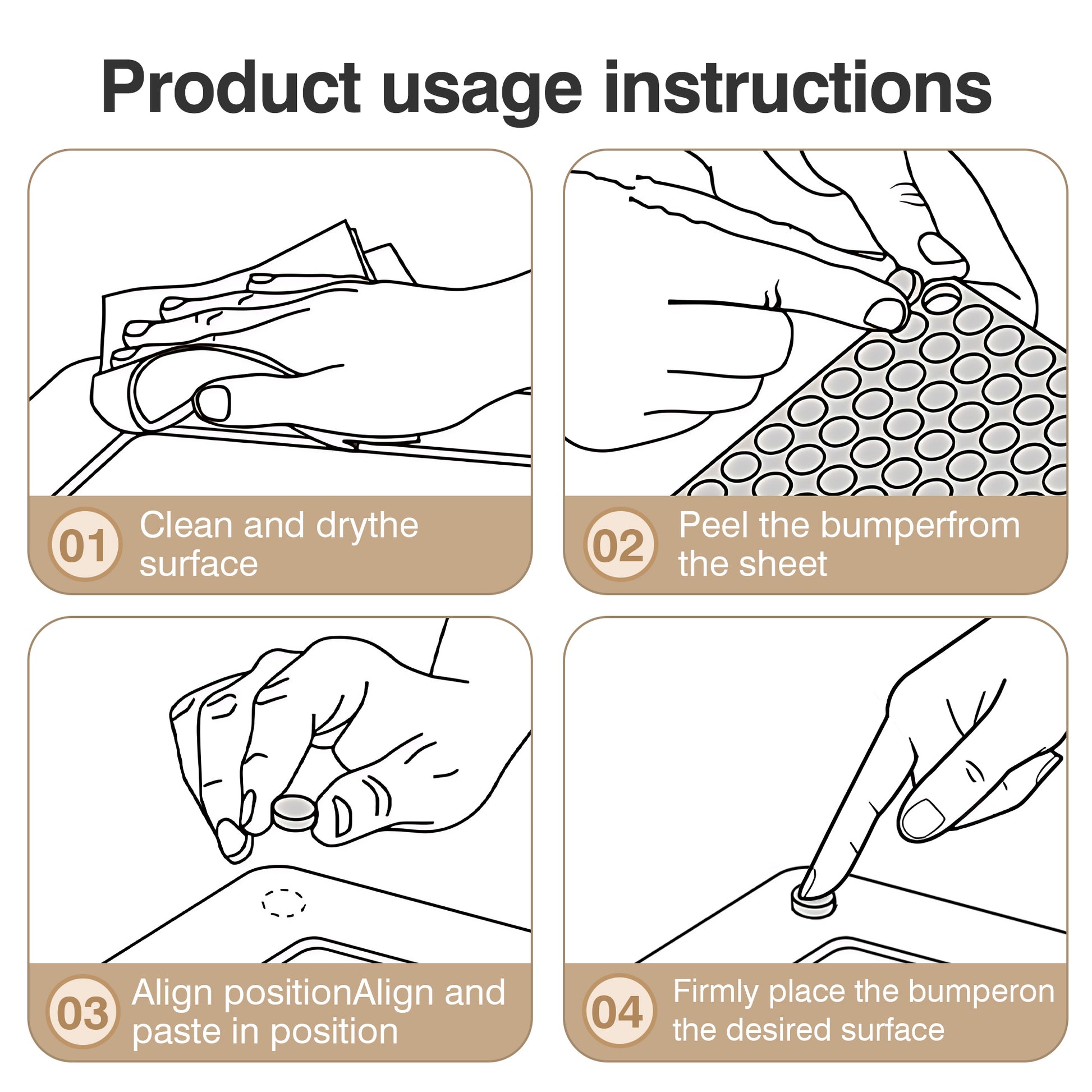 Product usage instructions

01 Clean and drythe surface

02 Peel the bumperfrom the sheet

03 Align positionAlign and paste in position

04 Firmly place the bumperon the desired surface