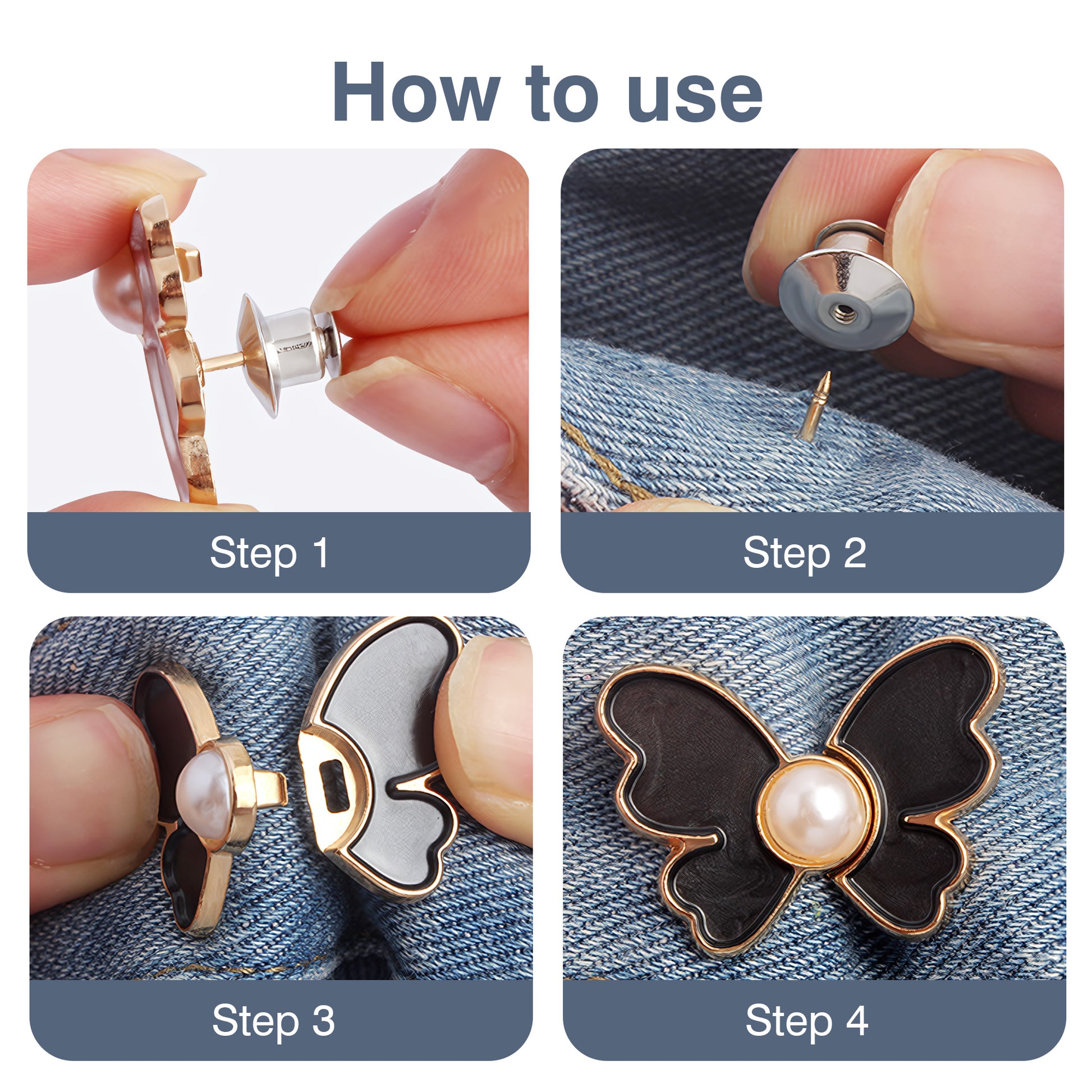 How to use

Step 1

Step 2

Step 3

Step 4