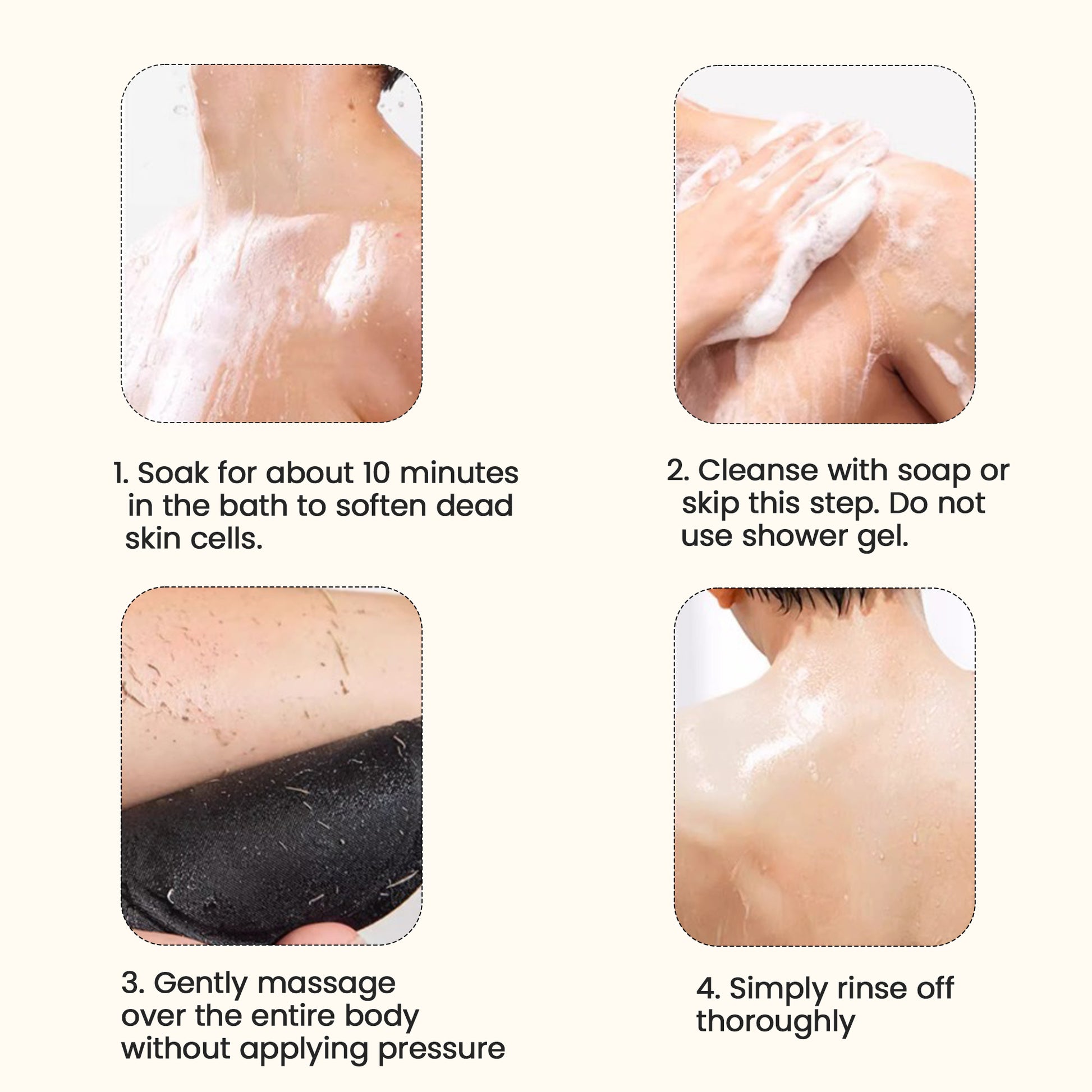 1. Soak for about 10 minutes in the bath to soften dead skin cells.

2. Cleanse with soap or skip this step. Do not use shower gel.

3. Gently massage over the entire body without applying pressure

4. Simply rinse off thoroughly