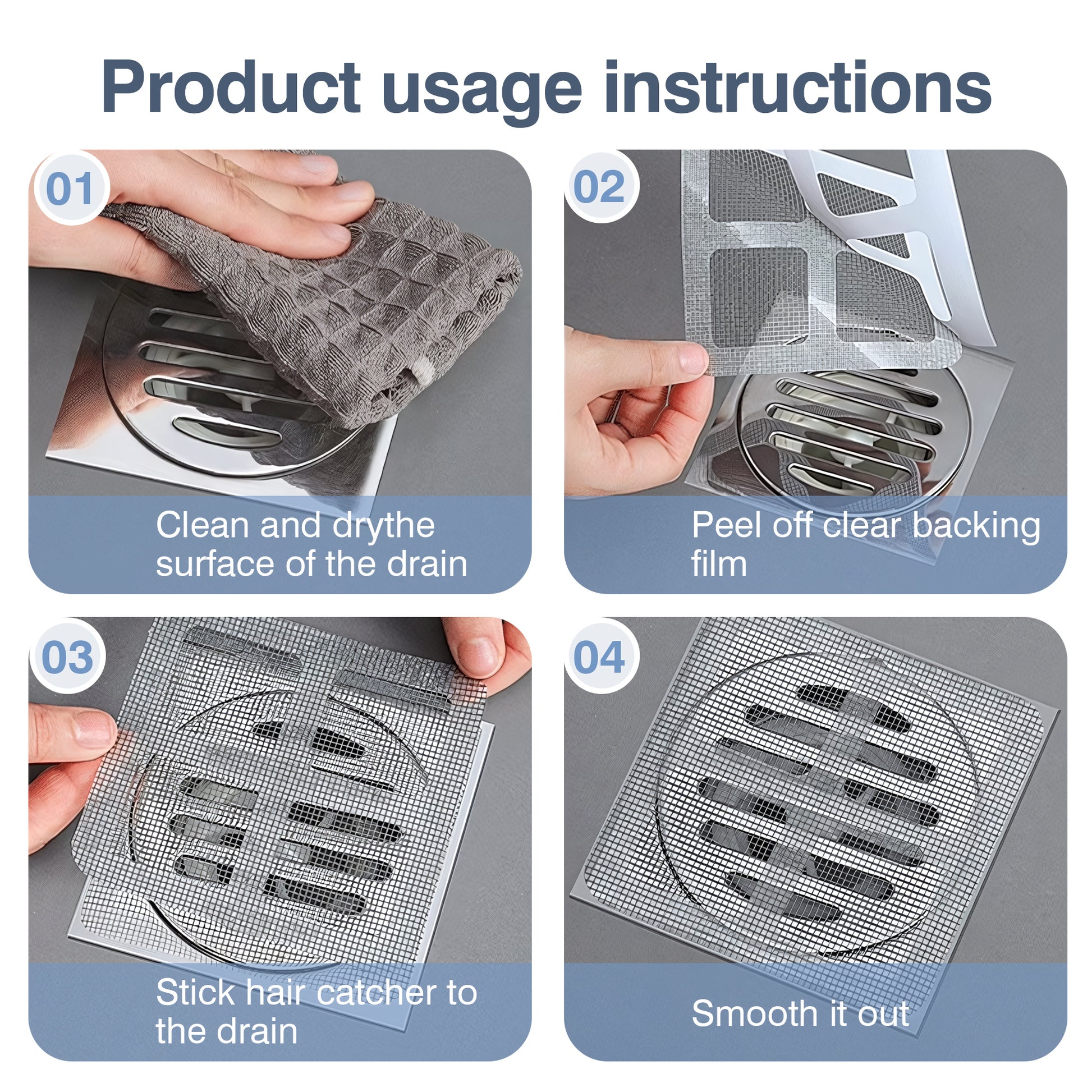 Product usage instructions

01

Clean and drythe surface of the drain

02

Peel off clear backing film

03

Stick hair catcher to the drain

04

Smooth it out