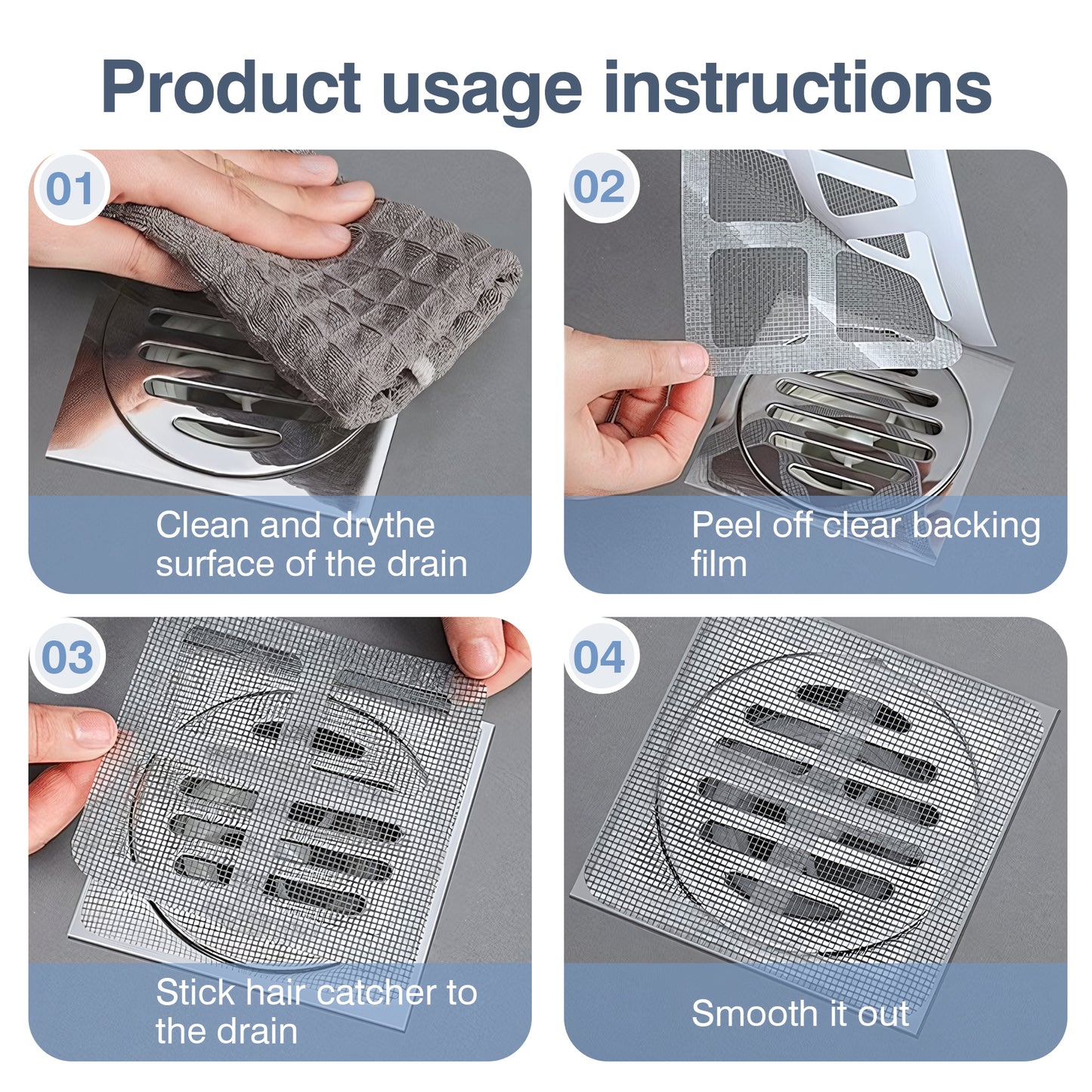 Product usage instructions

01

Clean and drythe surface of the drain

02

Peel off clear backing film

03

Stick hair catcher to the drain

04

Smooth it out