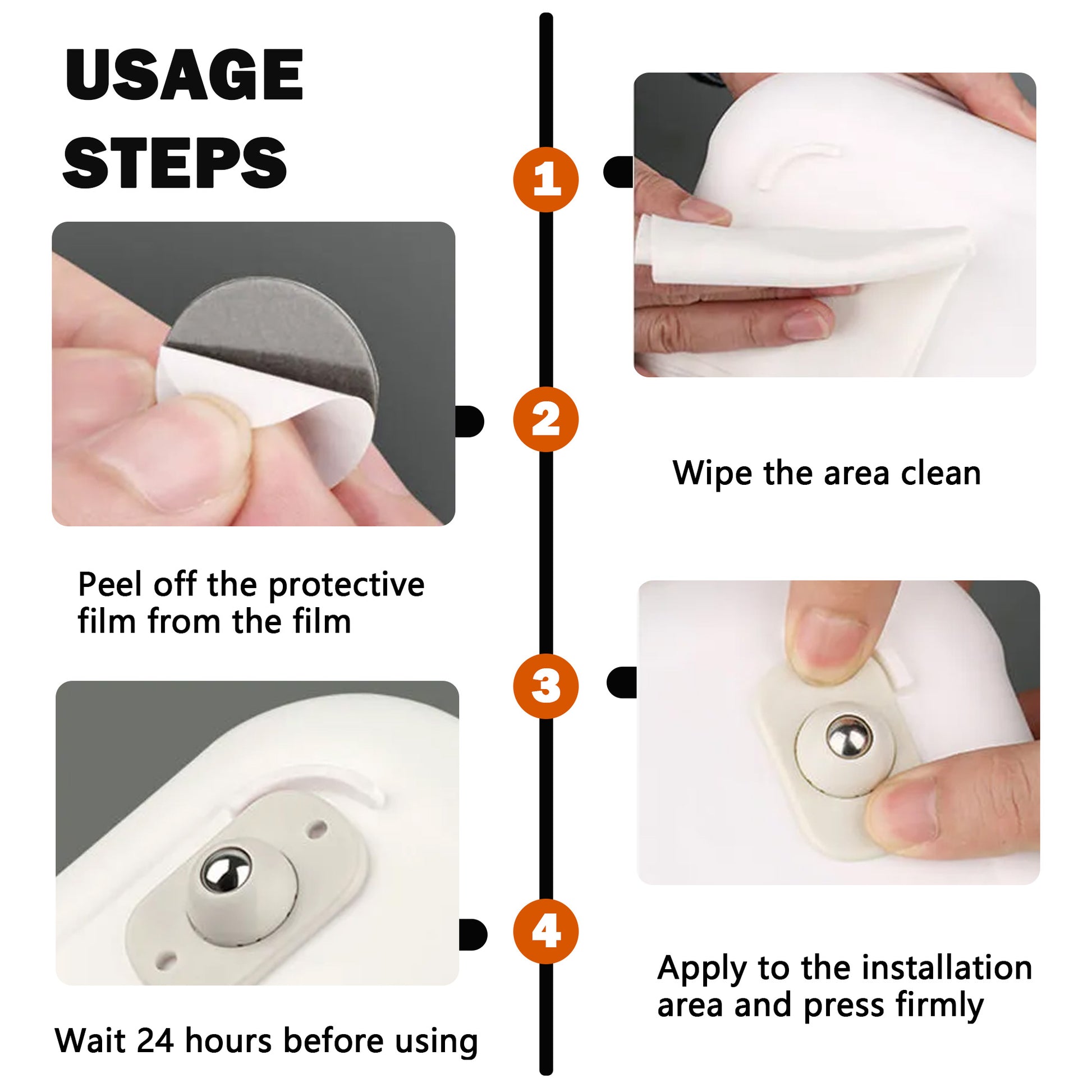 USAGE STEPS

1

Wipe the area clean

2

Peel off the protective film from the film

3

Apply to the installation area and press firmly

4

Wait 24 hours before using