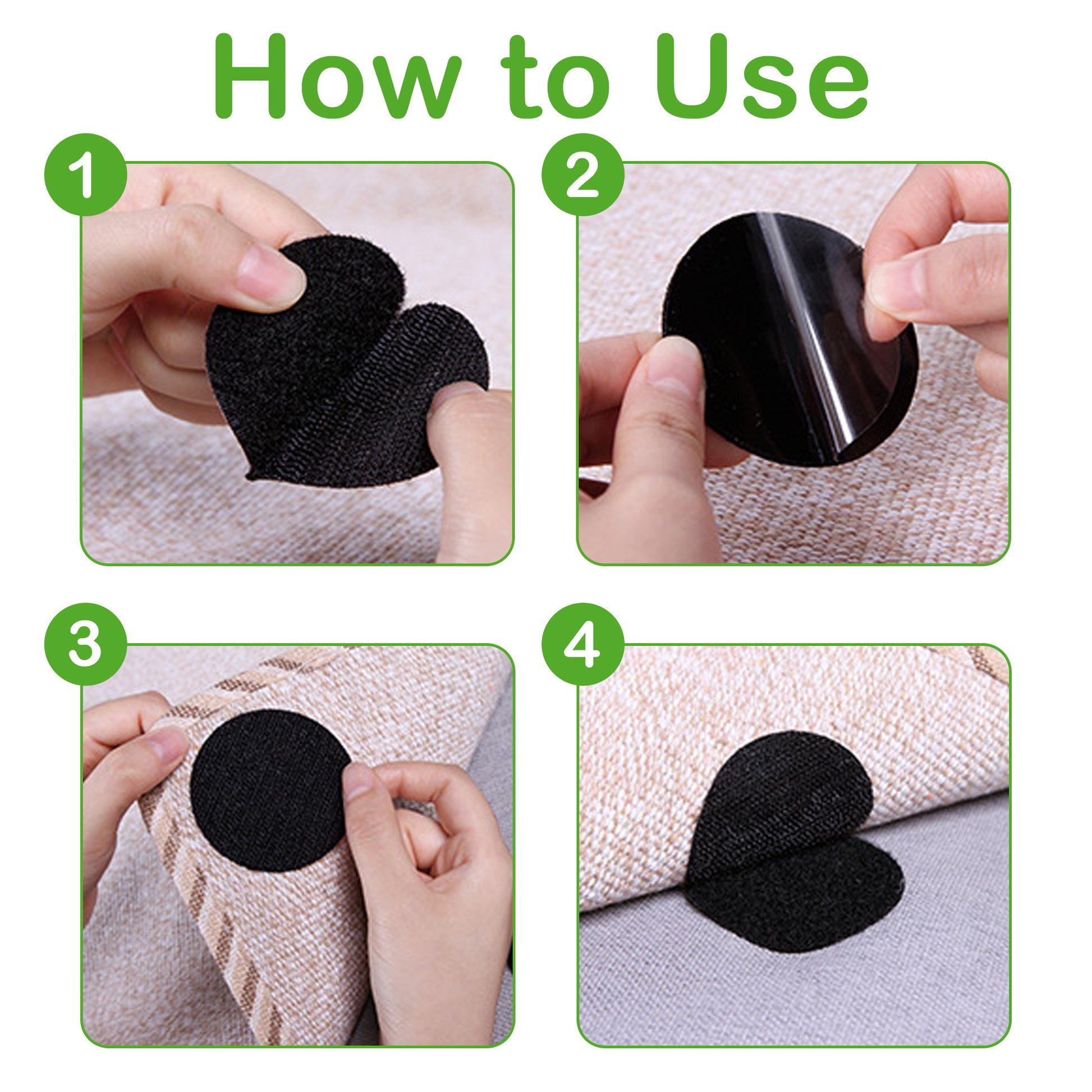 How to Use

1

2

3

4