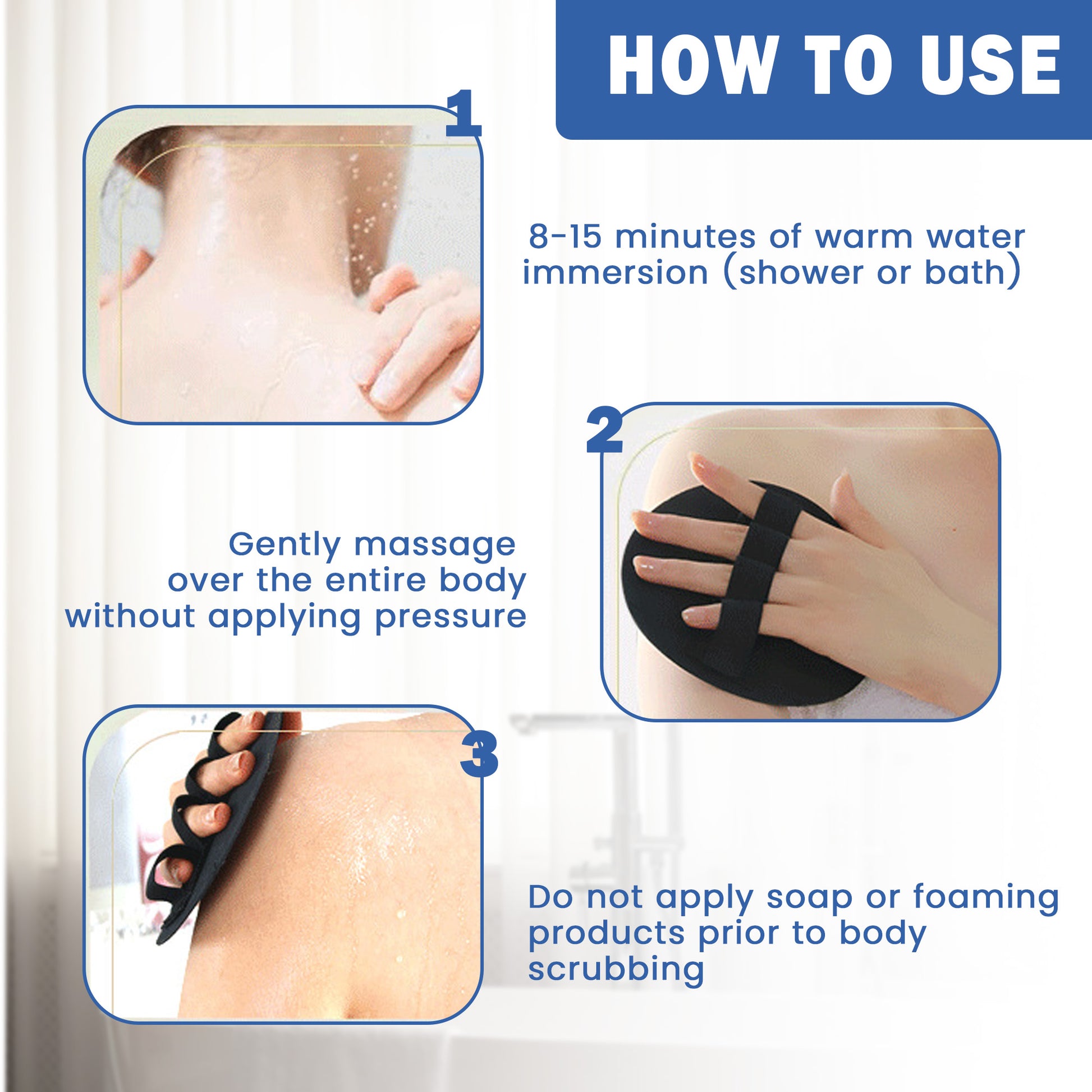 HOW TO USE

1

8-15 minutes of warm water immersion (shower or bath)

2

Gently massage over the entire body without applying pressure

3

Do not apply soap or foaming products prior to body scrubbing