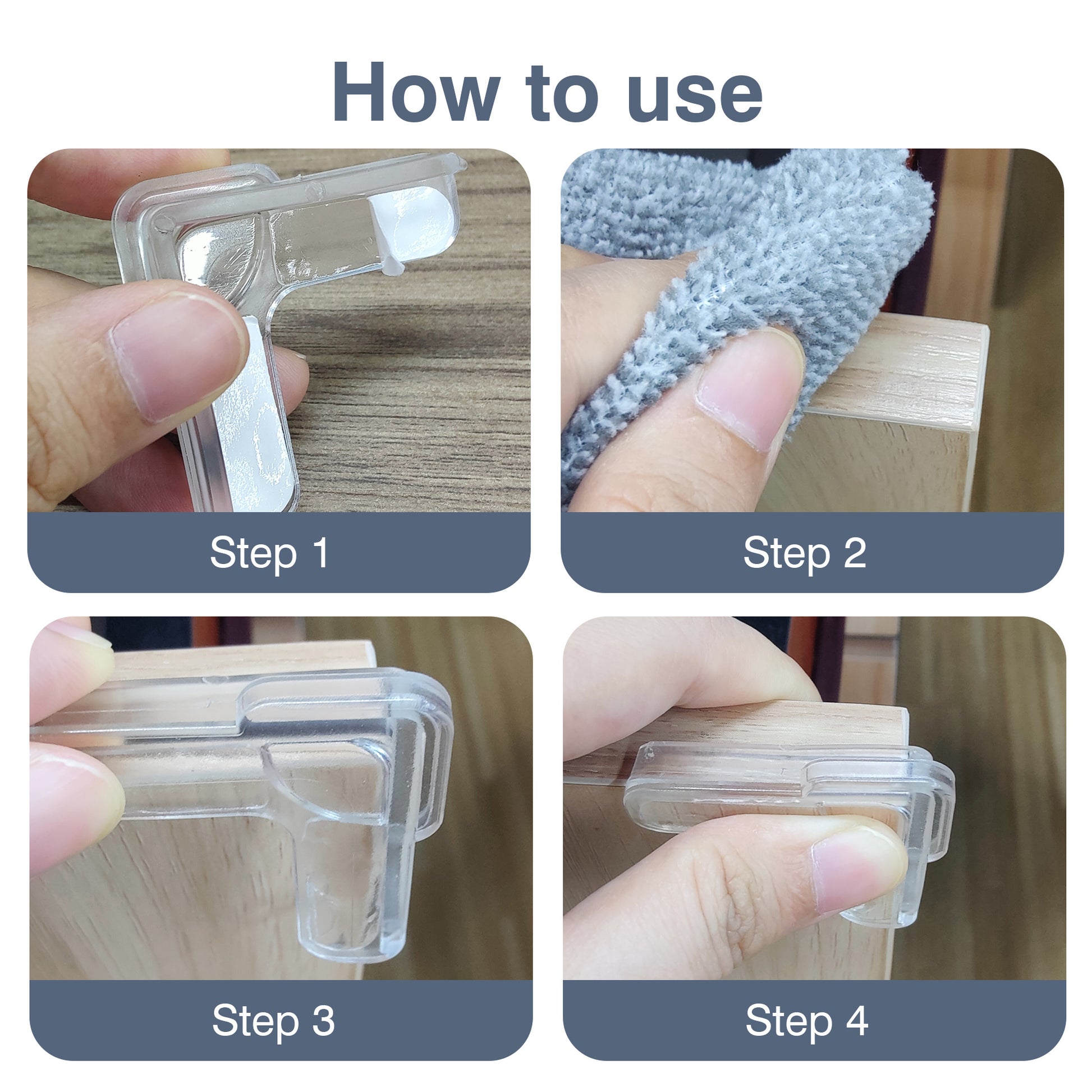 How to use

Step 1

Step 2

Step 3

Step 4