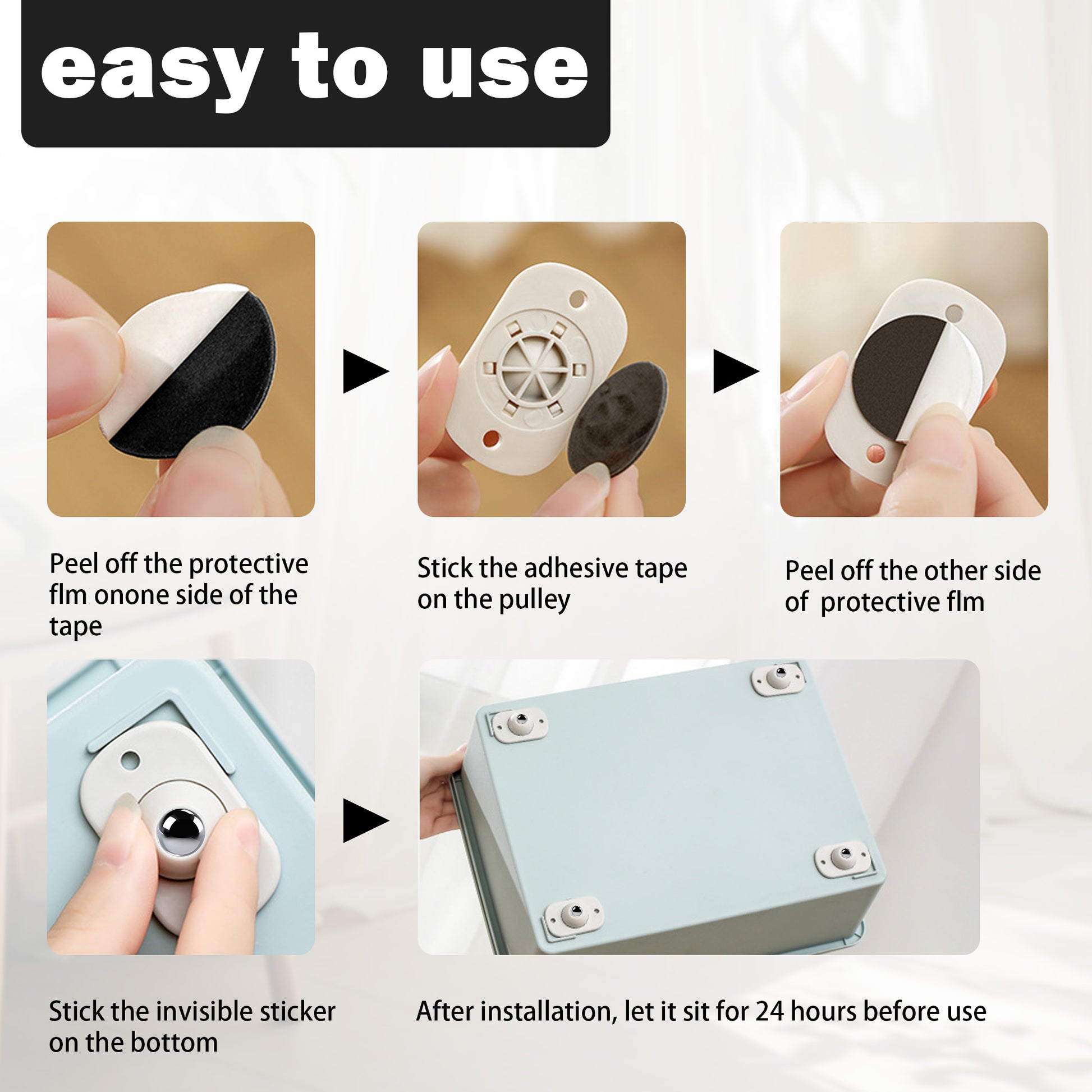 easy to use

Peel off the protective flm onone side of the tape

Stick the adhesive tape on the pulley

Peel off the other side of  protective flm

Stick the invisible sticker on the bottom

After installation, let it sit for 24 hours before use