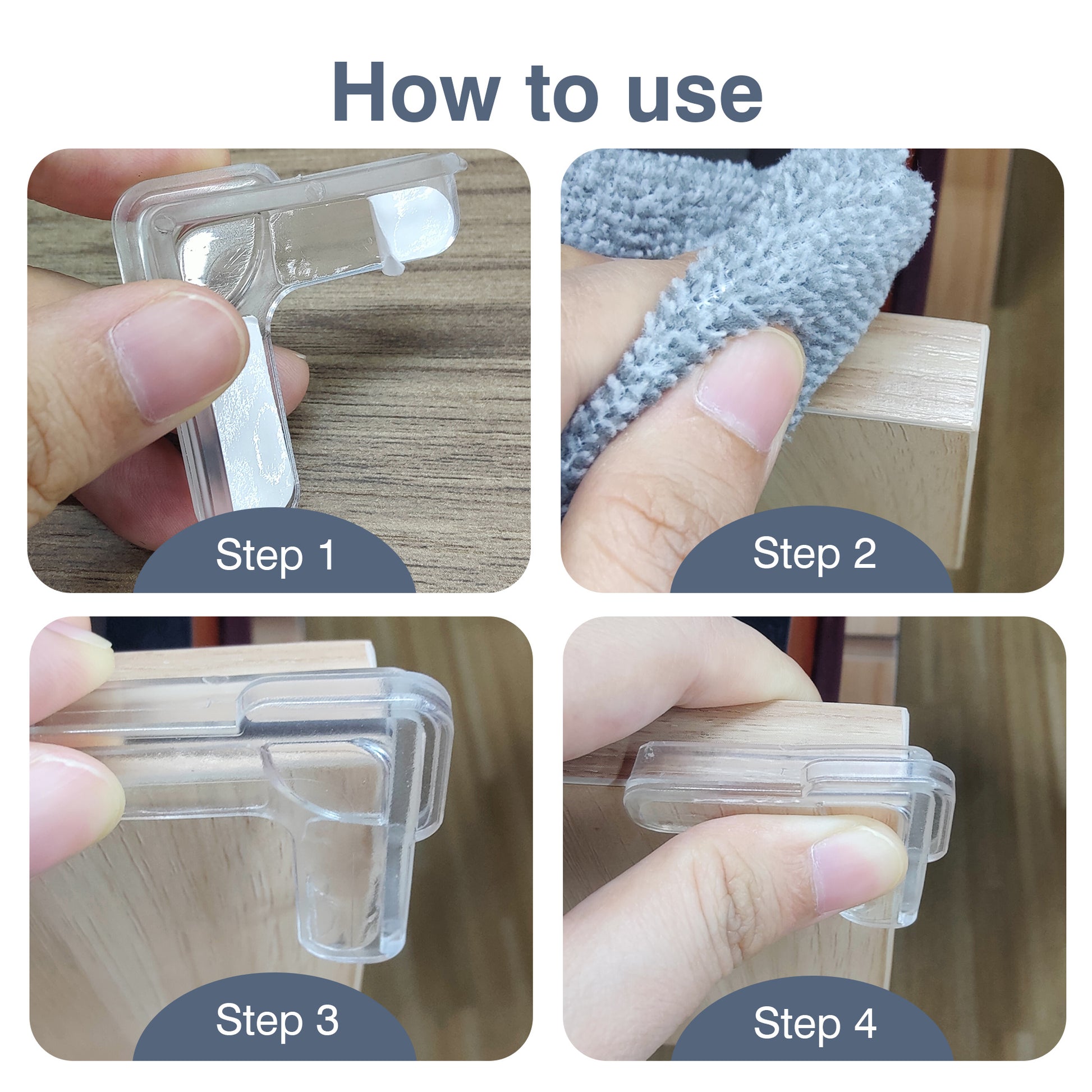 How to use

Step 1

Step 2

Step 3

Step 4