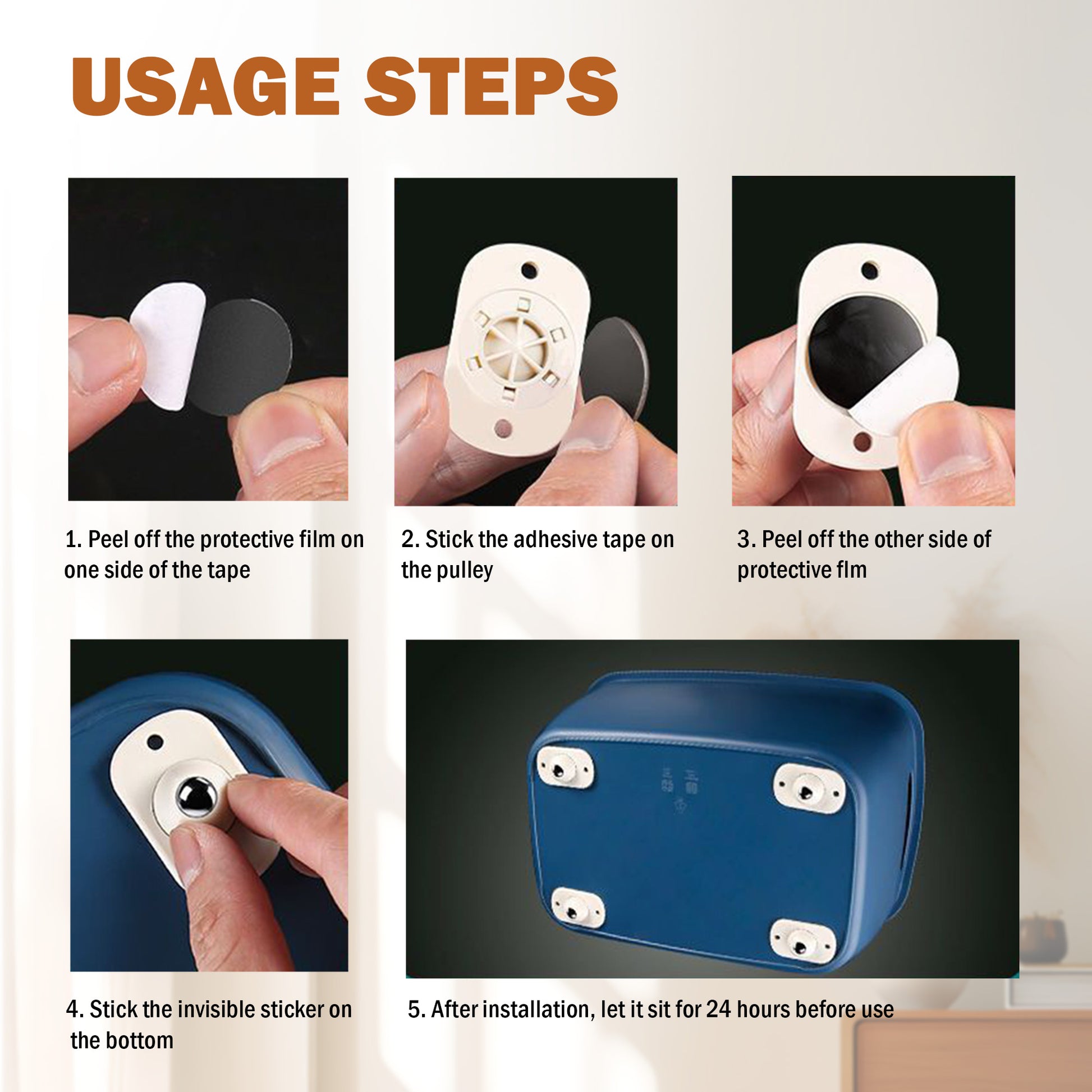 USAGE STEPS

1. Peel off the protective film on one side of the tape

2. Stick the adhesive tape on the pulley

3. Peel off the other side of protective flm

4. Stick the invisible sticker on the bottom

5. After installation, let it sit for 24 hours before use