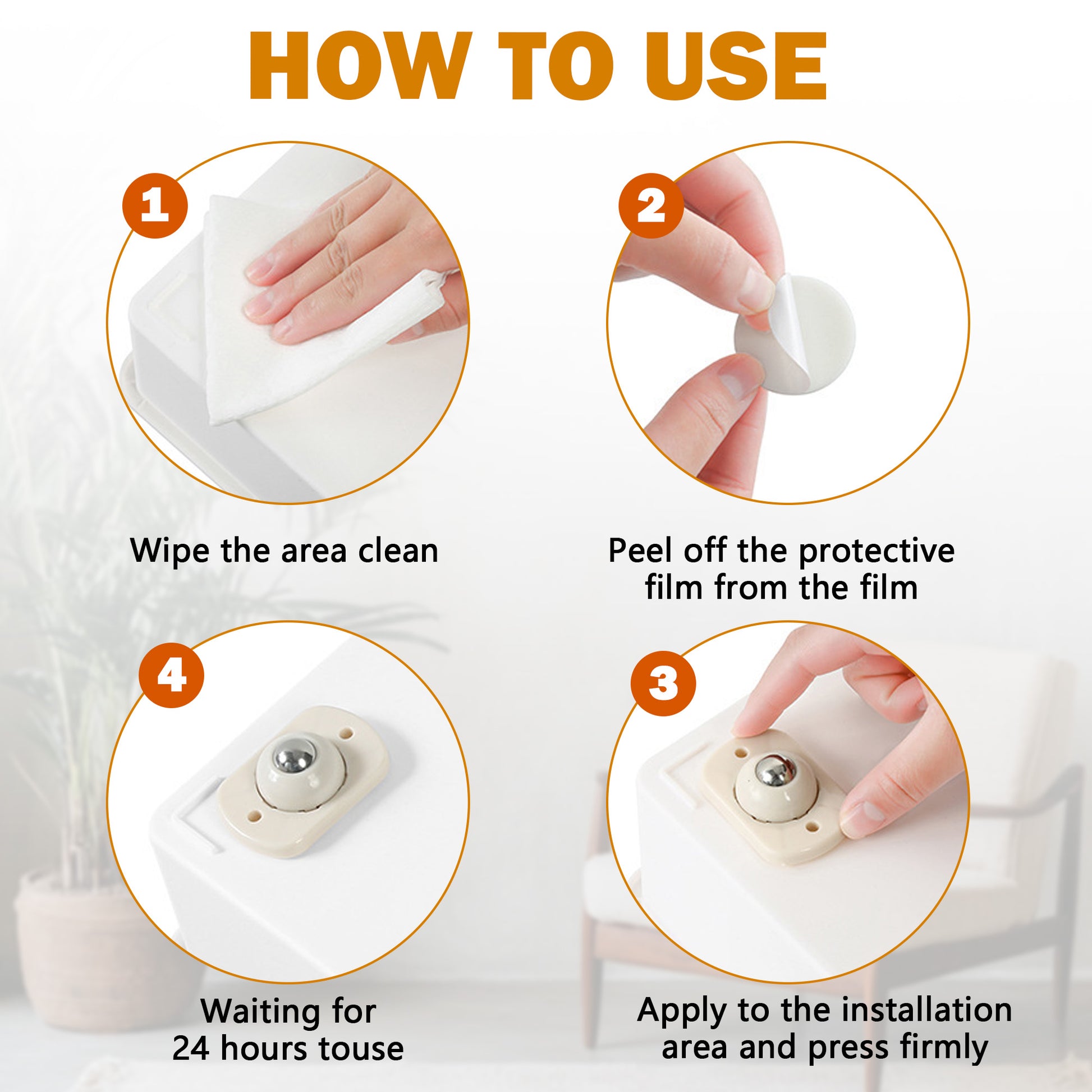 HOW TO USE

1

Wipe the area clean

2

Peel off the protective film from the film

4

Waiting for 24 hours touse

3

Apply to the installation area and press firmly