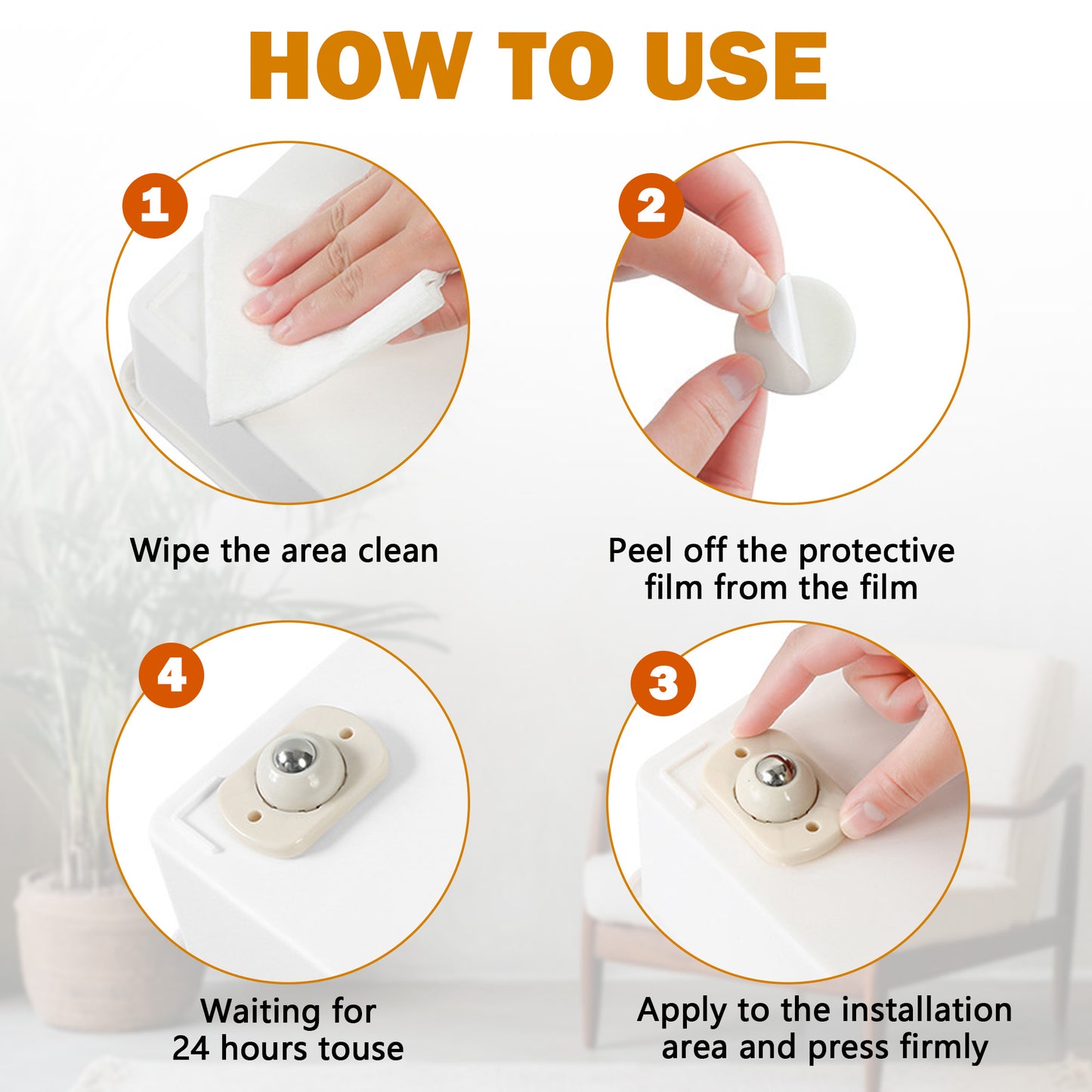 HOW TO USE

1

Wipe the area clean

2

Peel off the protective film from the film

4

Waiting for 24 hours touse

3

Apply to the installation area and press firmly