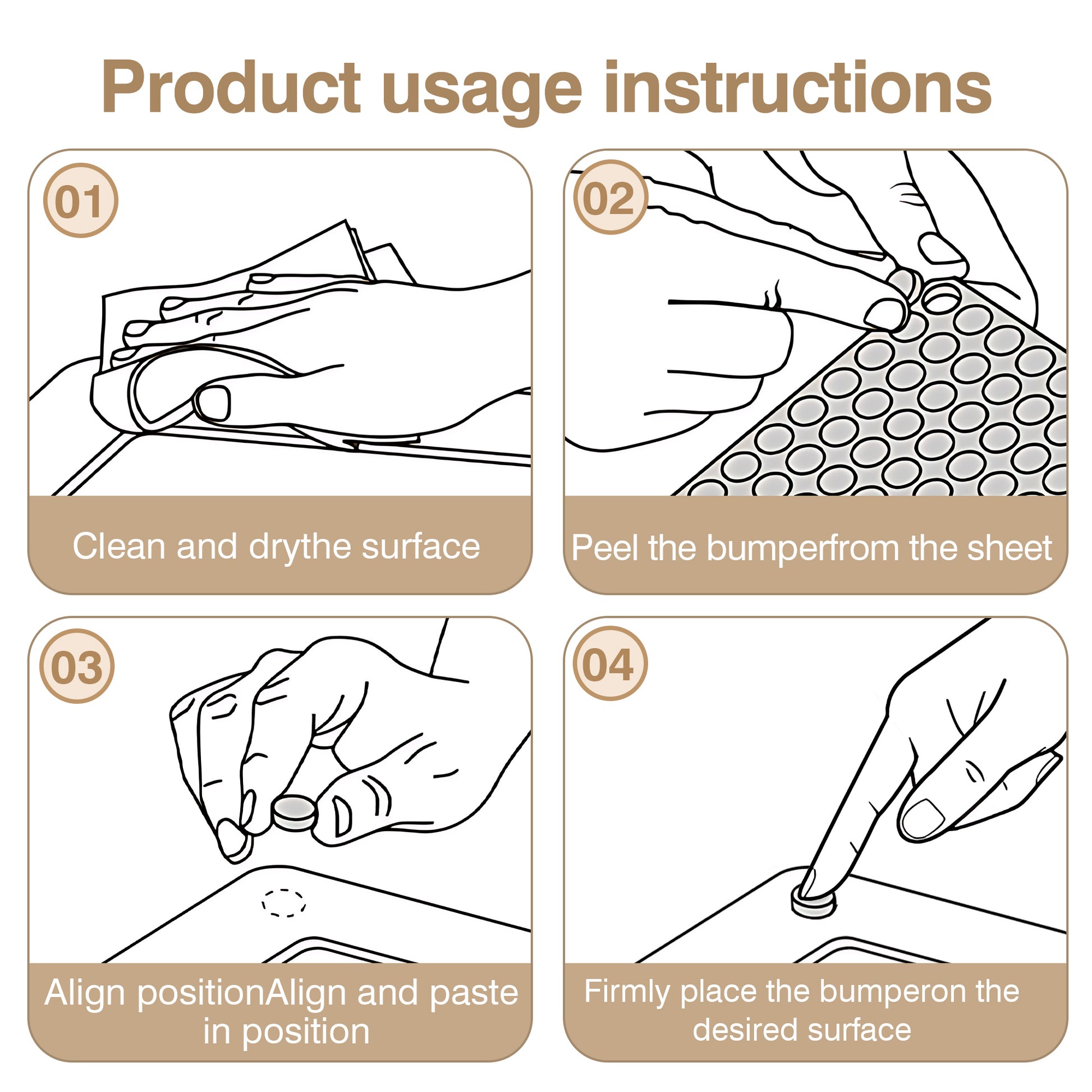 Product usage instructions

01

Clean and drythe surface

02

Peel the bumperfrom the sheet

03

Align positionAlign and paste in position

04

Firmly place the bumperon the desired surface