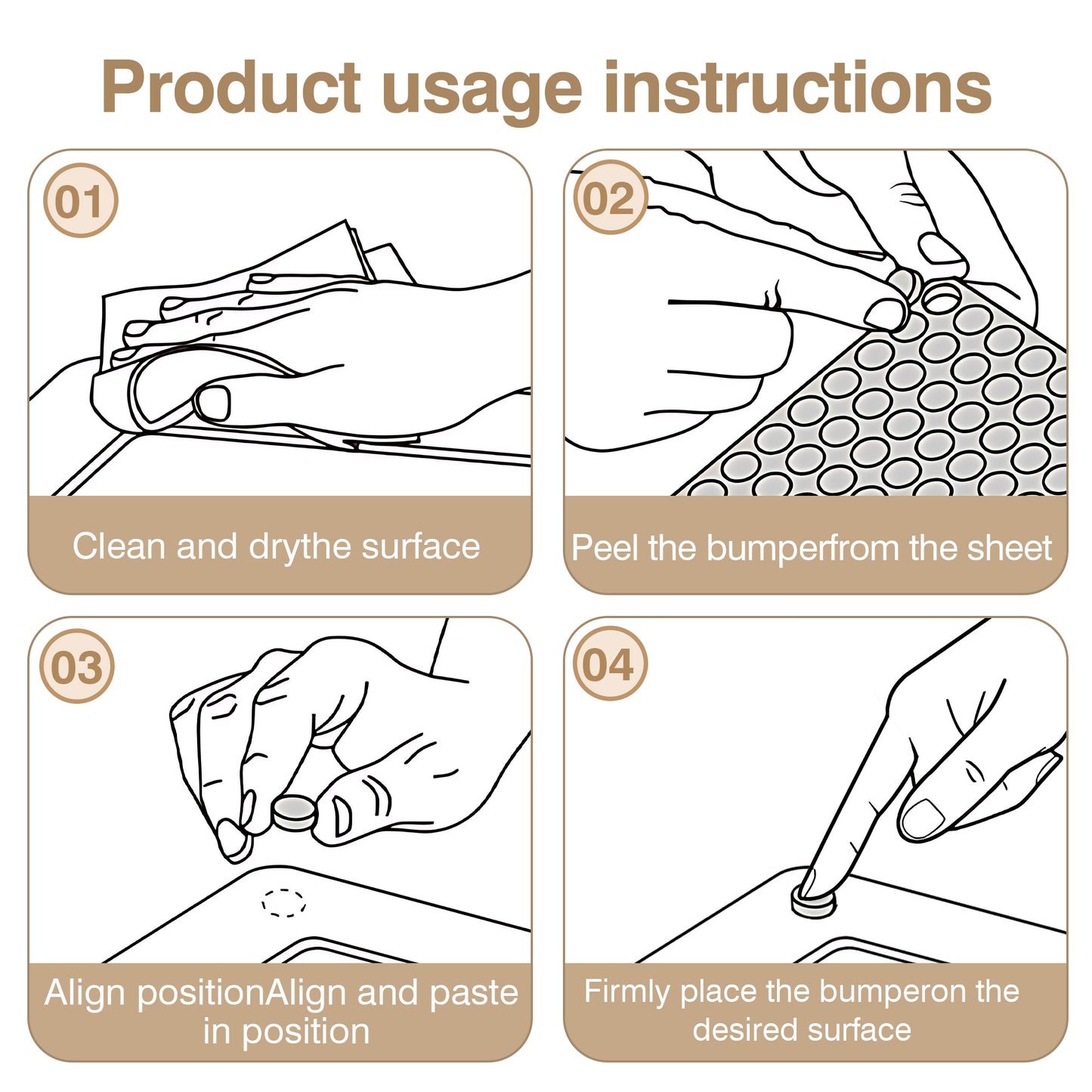 Product usage instructions

01

Clean and drythe surface

02

Peel the bumperfrom the sheet

03

Align positionAlign and paste in position

04

Firmly place the bumperon the desired surface