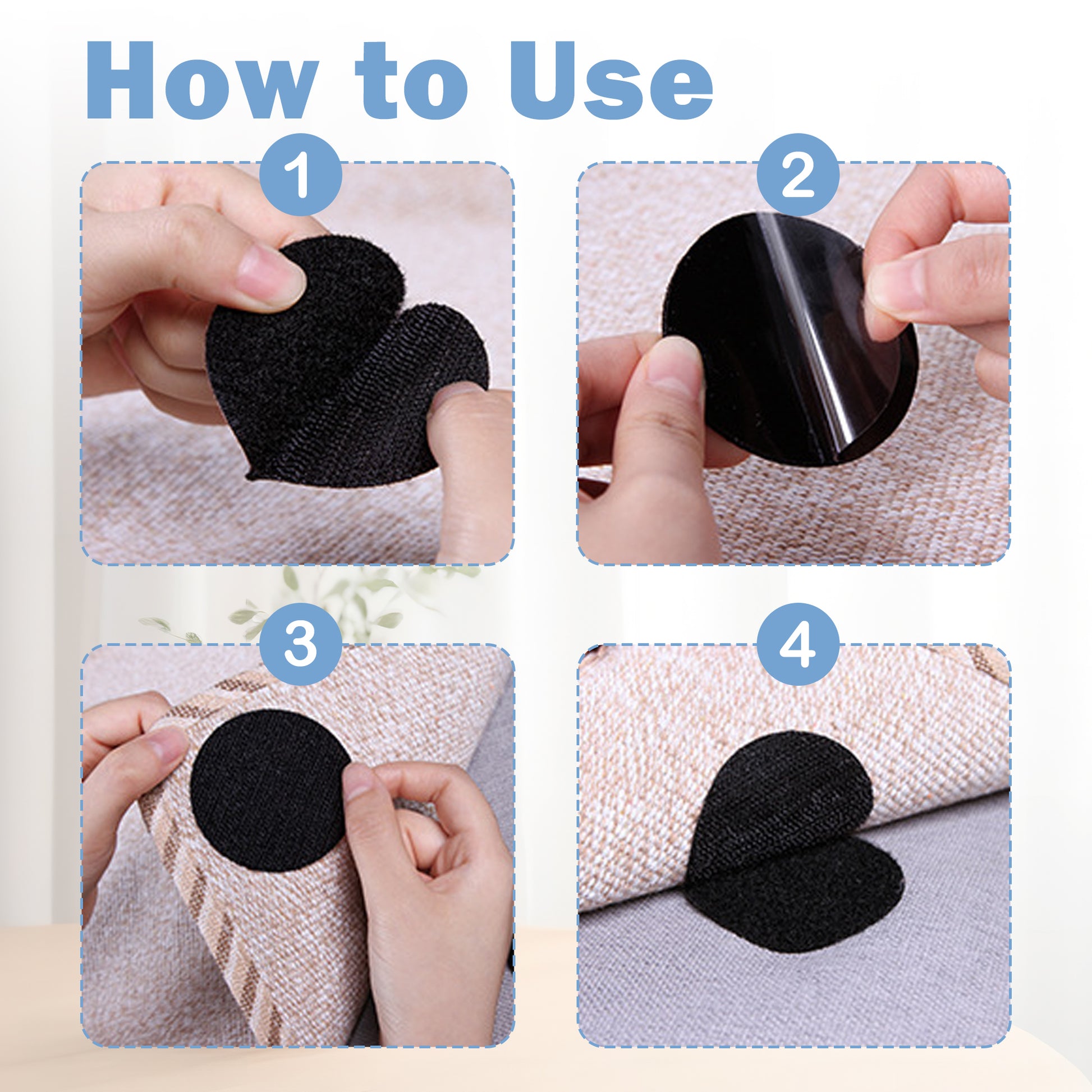 How to Use

1

2

3

4