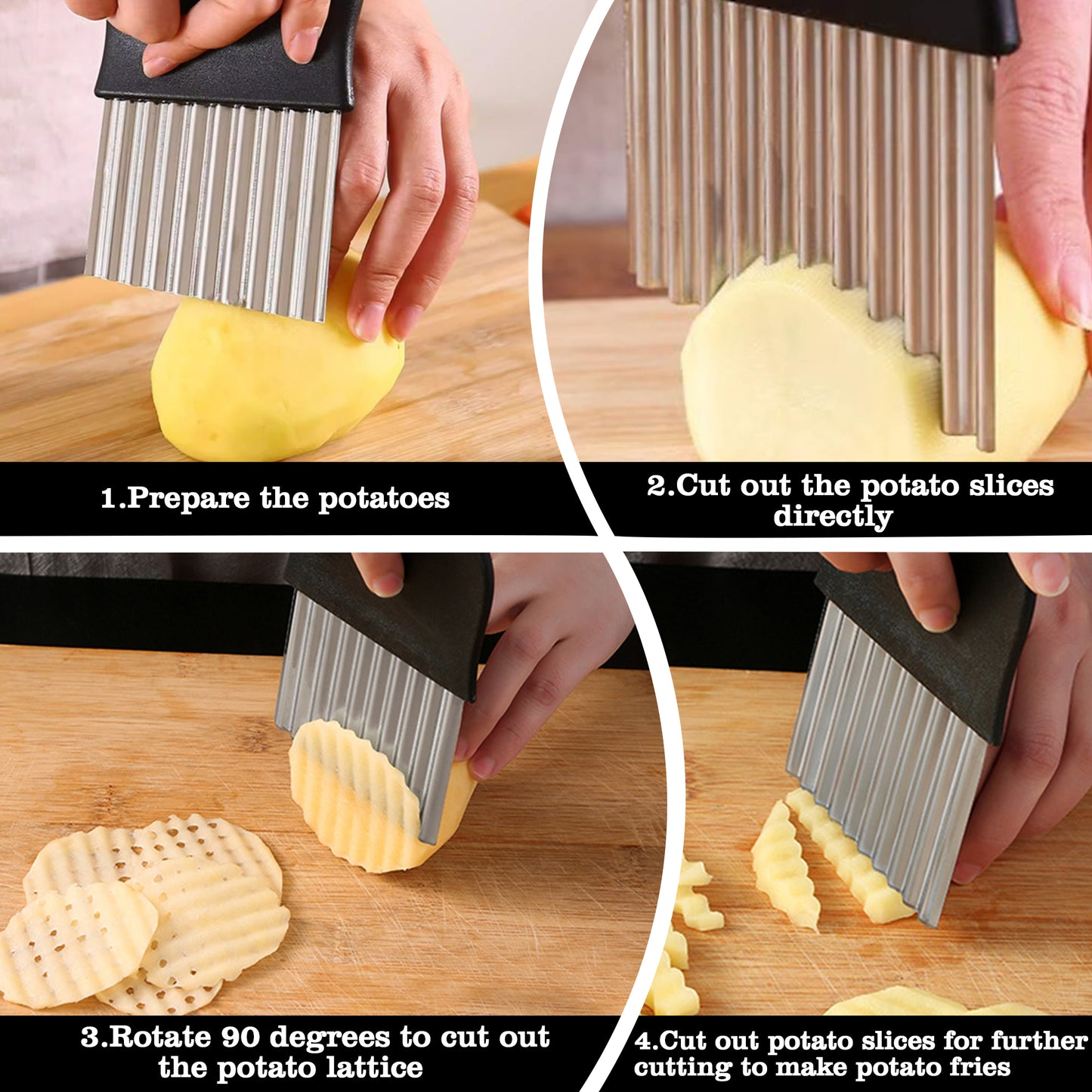 1.Prepare the potatoes

2.Cut out the potato slices directly

3.Rotate 90 degrees to cut out the potato lattice

4.Cut out potato slices for further cutting to make potato fries