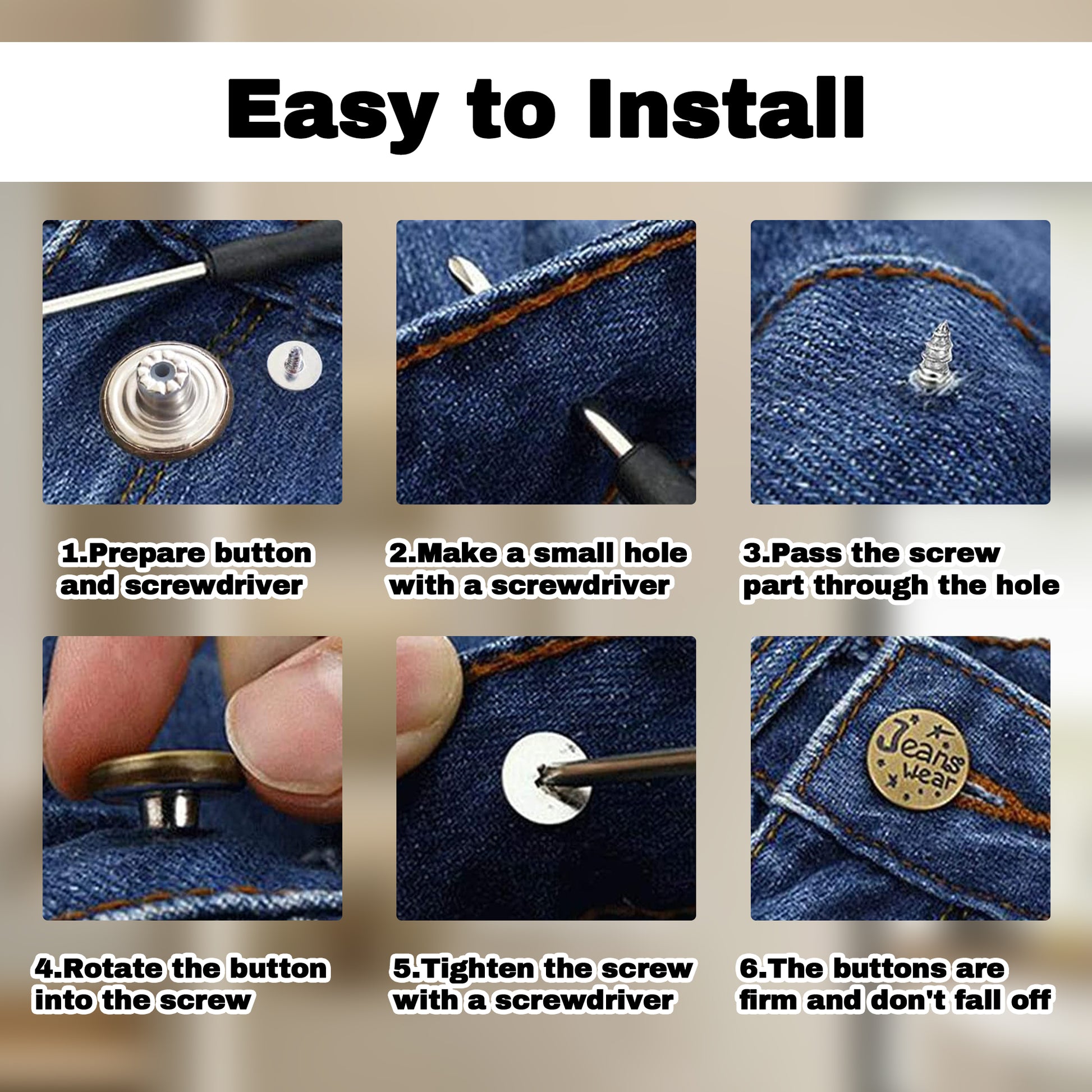 Easy to Install

1.Prepare button and screwdriver

2.Make a small hole with a screwdriver

3.Pass the screw part through the hole

4.Rotate the button into the screw

5.Tighten the screw with a screwdriver

Jeans wear

6.The buttons are firm and don't fall off