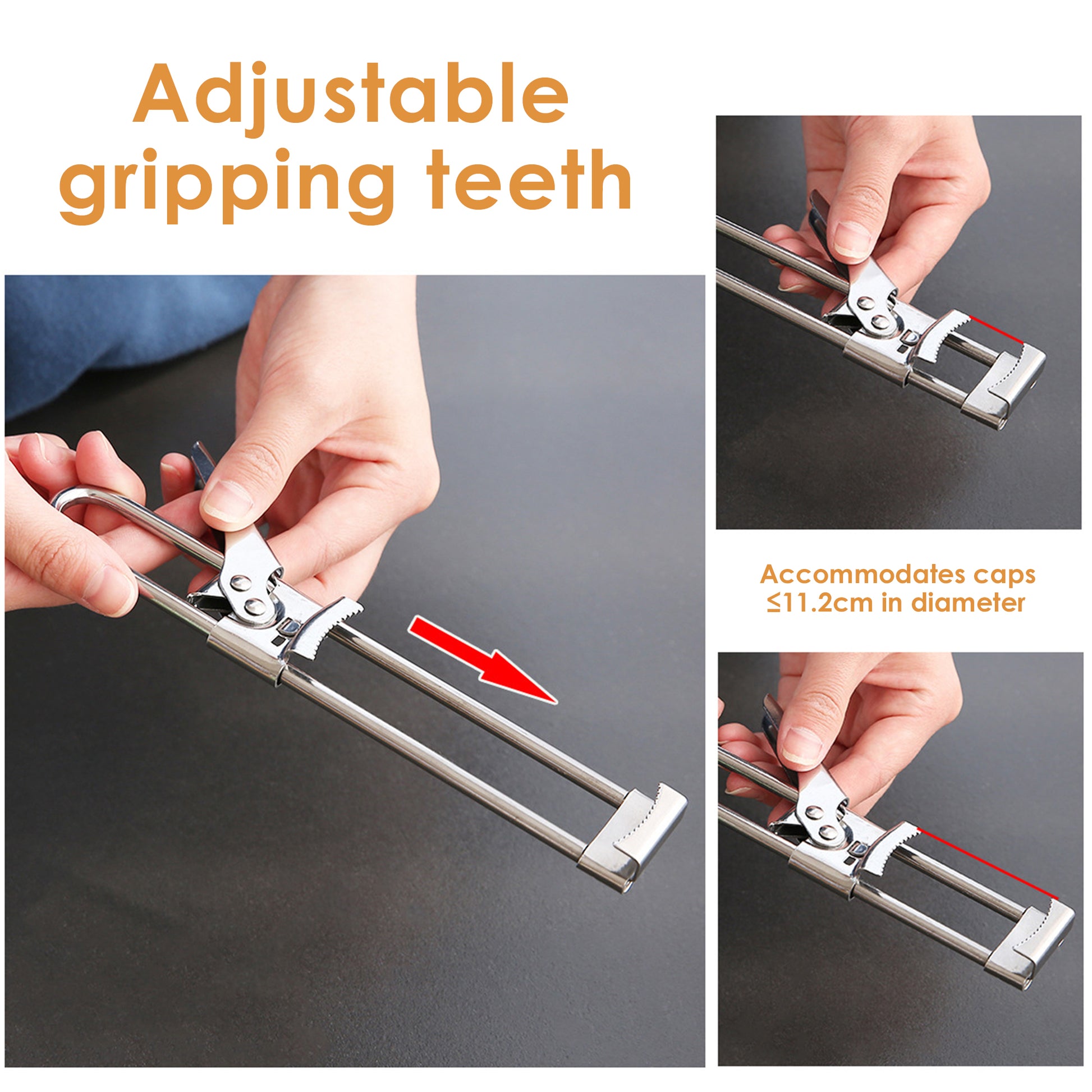 Adjustable gripping teeth

Accommodates caps ≤11.2cm in diameter