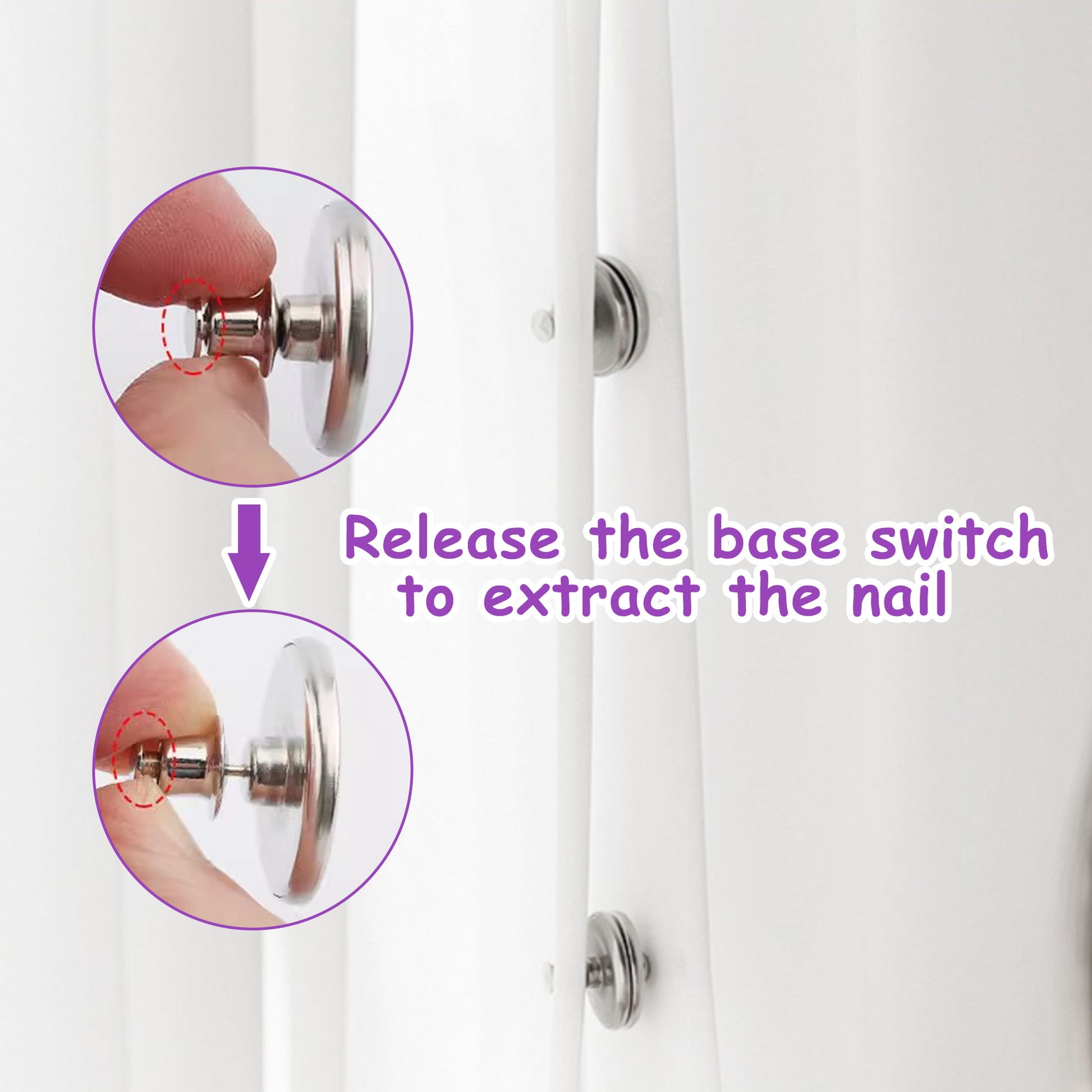 Release the base switch to extract the nail