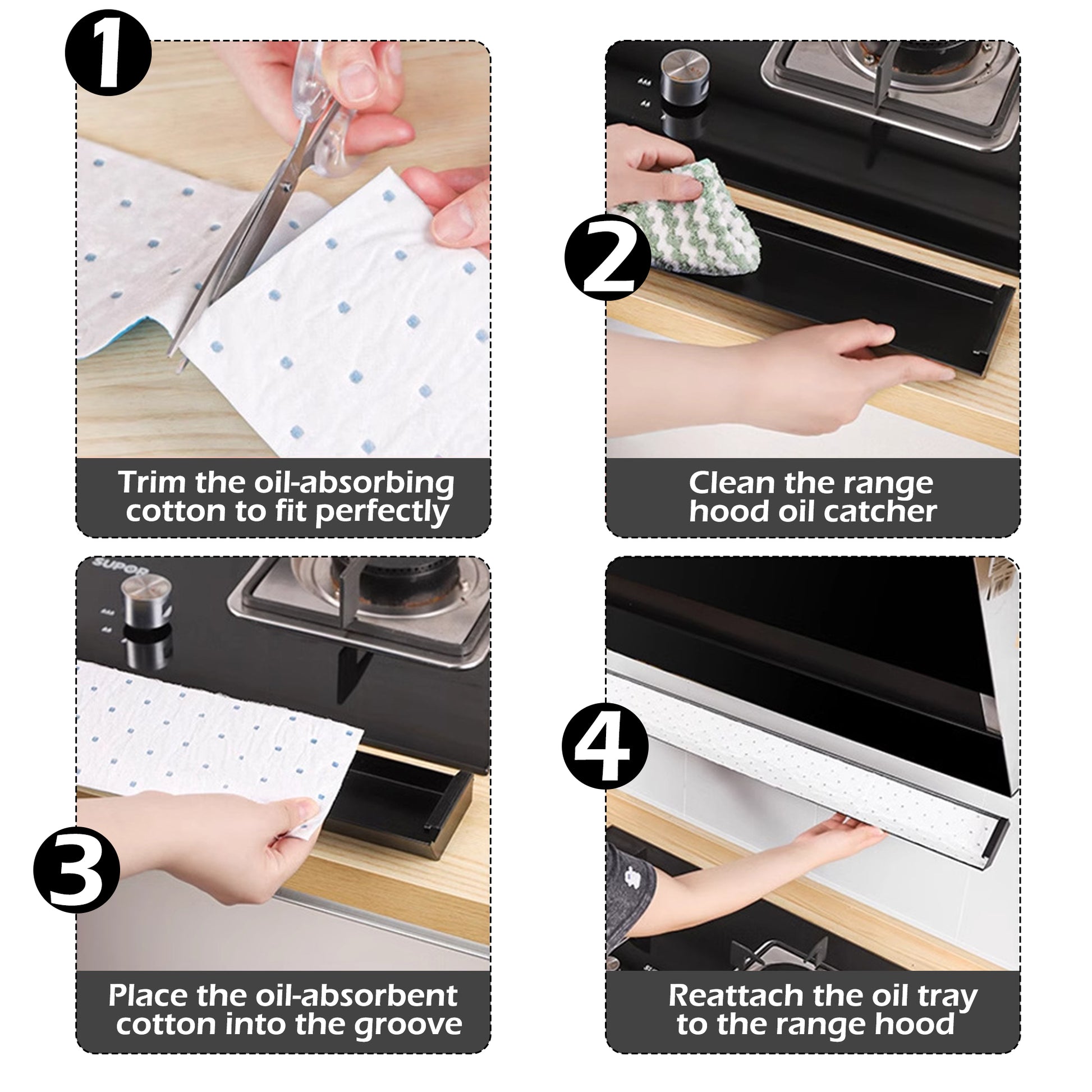 1

Trim the oil-absorbing cotton to fit perfectly

2

Clean the range hood oil catcher

SUPOR

3

Place the oil-absorbent cotton into the groove

4

Reattach the oil tray to the range hood