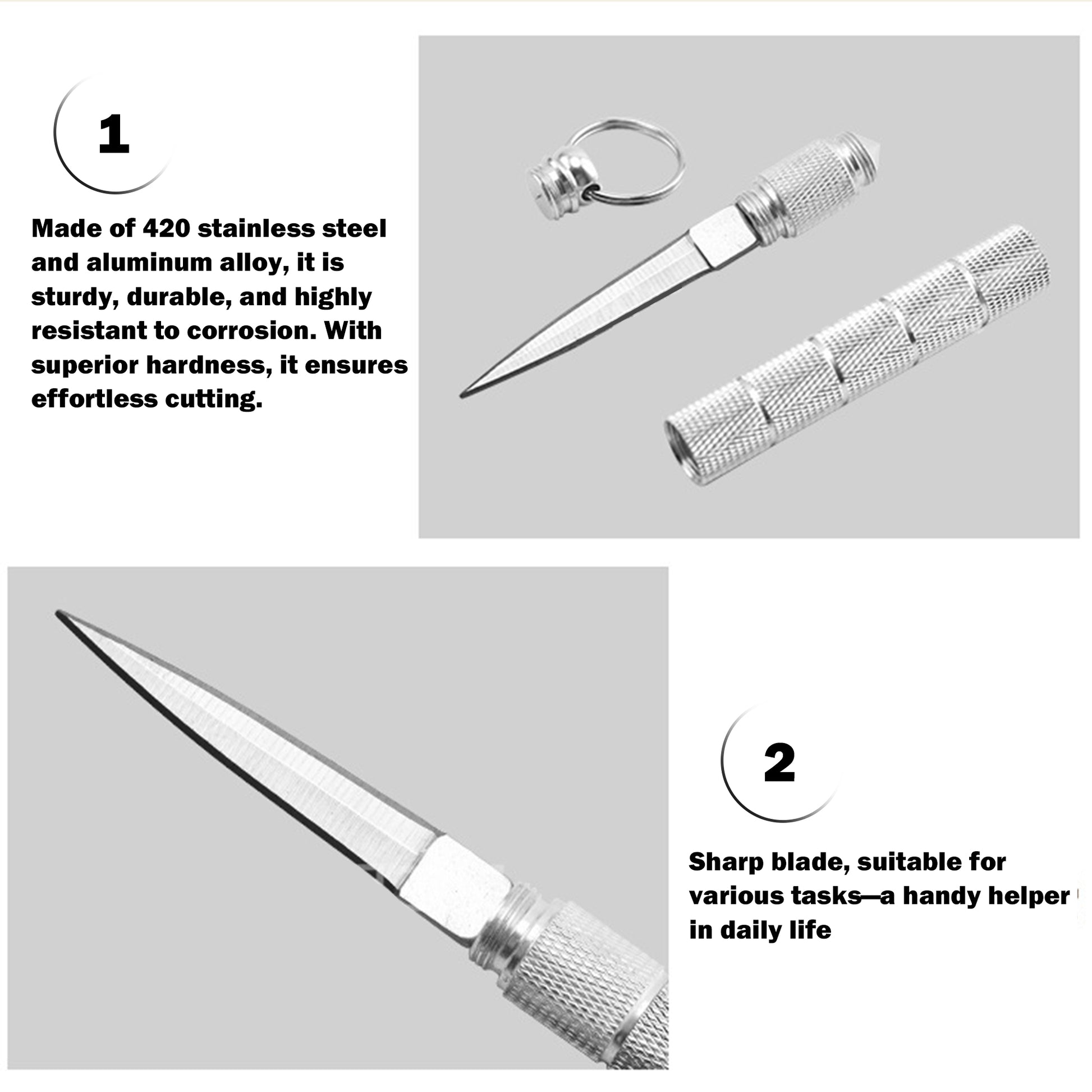 1

Made of 420 stainless steel and aluminum alloy, it is sturdy, durable, and highly resistant to corrosion. With superior hardness, it ensures effortless cutting.

2

Sharp blade, suitable for various tasks—a handy helper in daily life