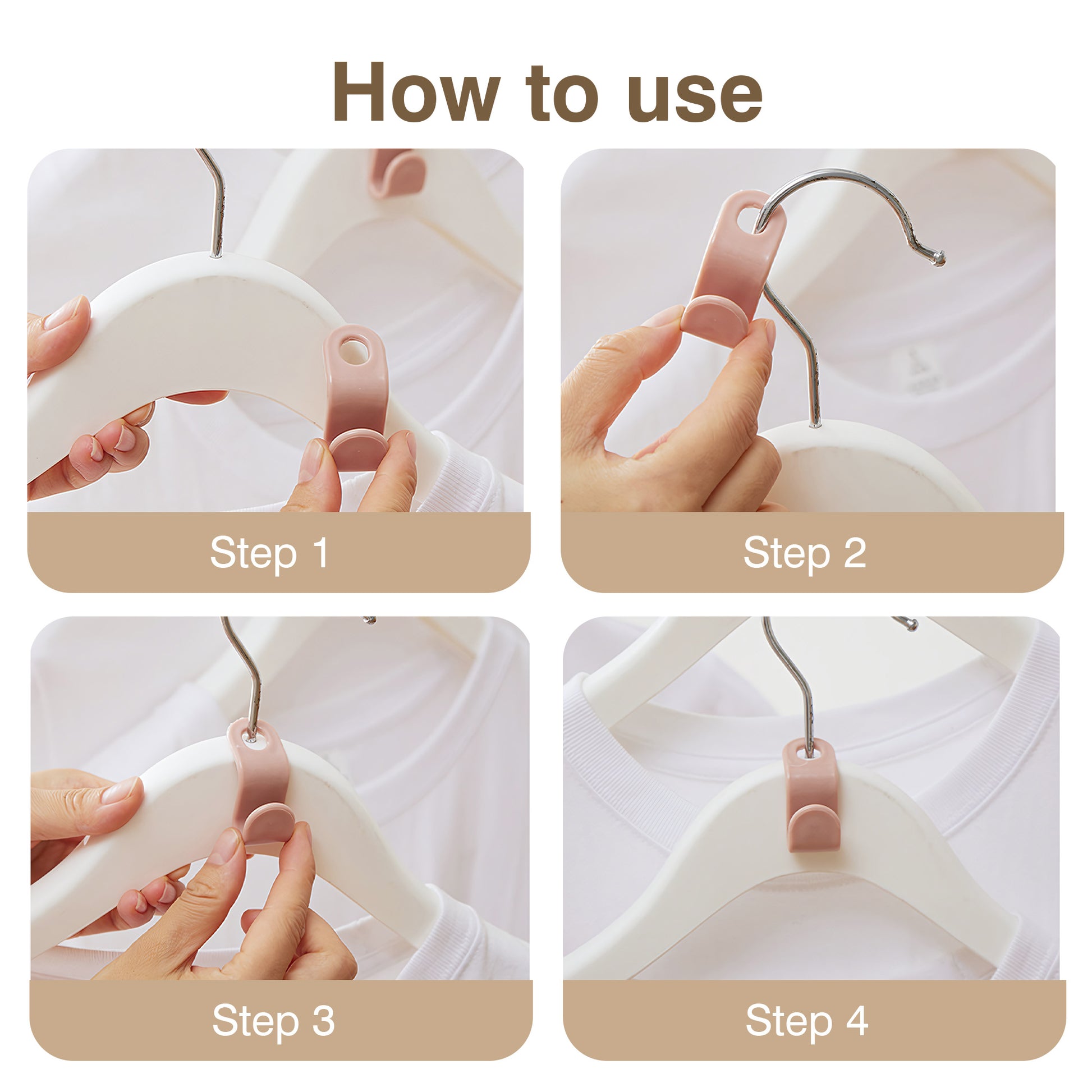 How to use

Step 1

Step 2

Step 3

Step 4