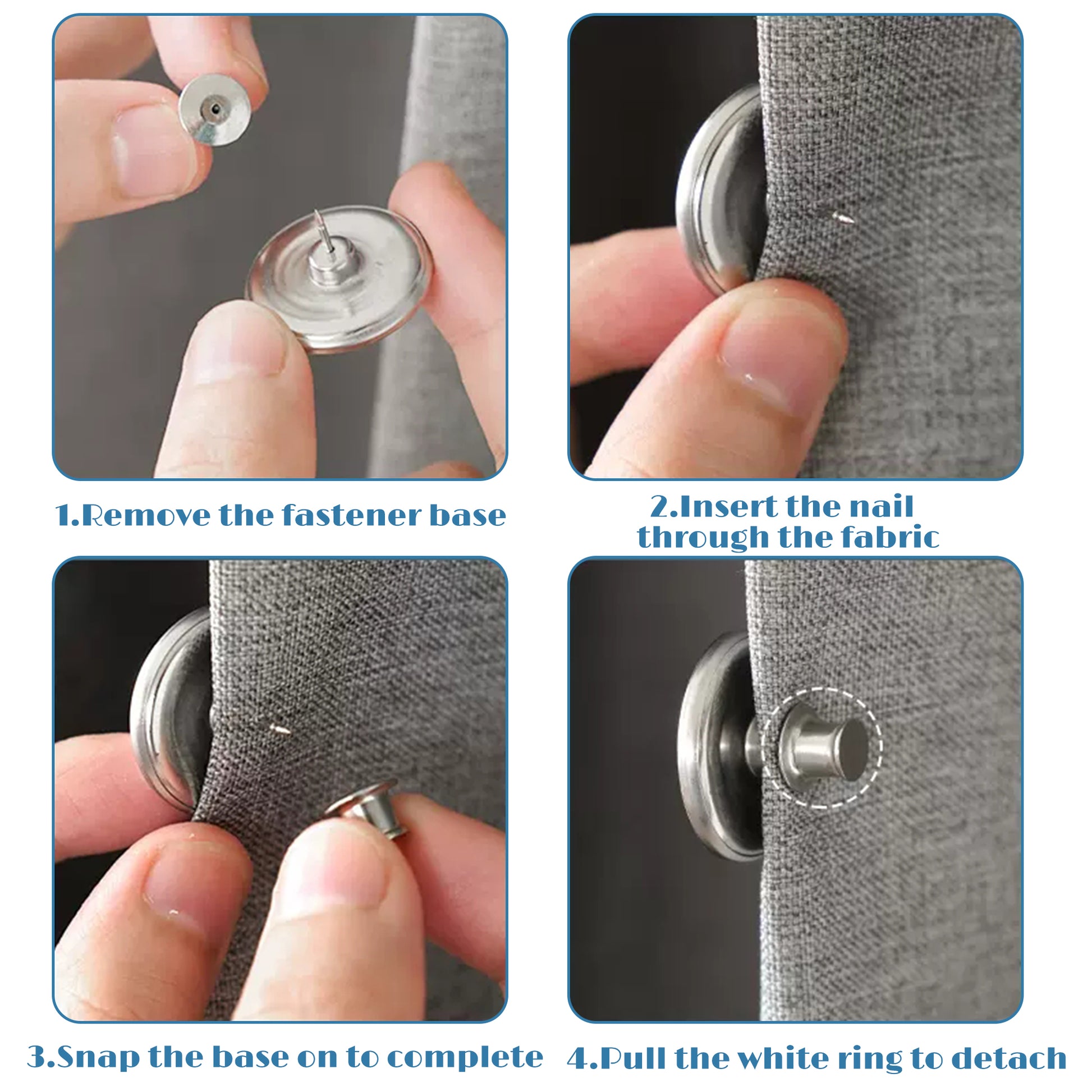 1.Remove the fastener base

2.Insert the nail through the fabric

3.Snap the base on to complete

4.Pull the white ring to detach